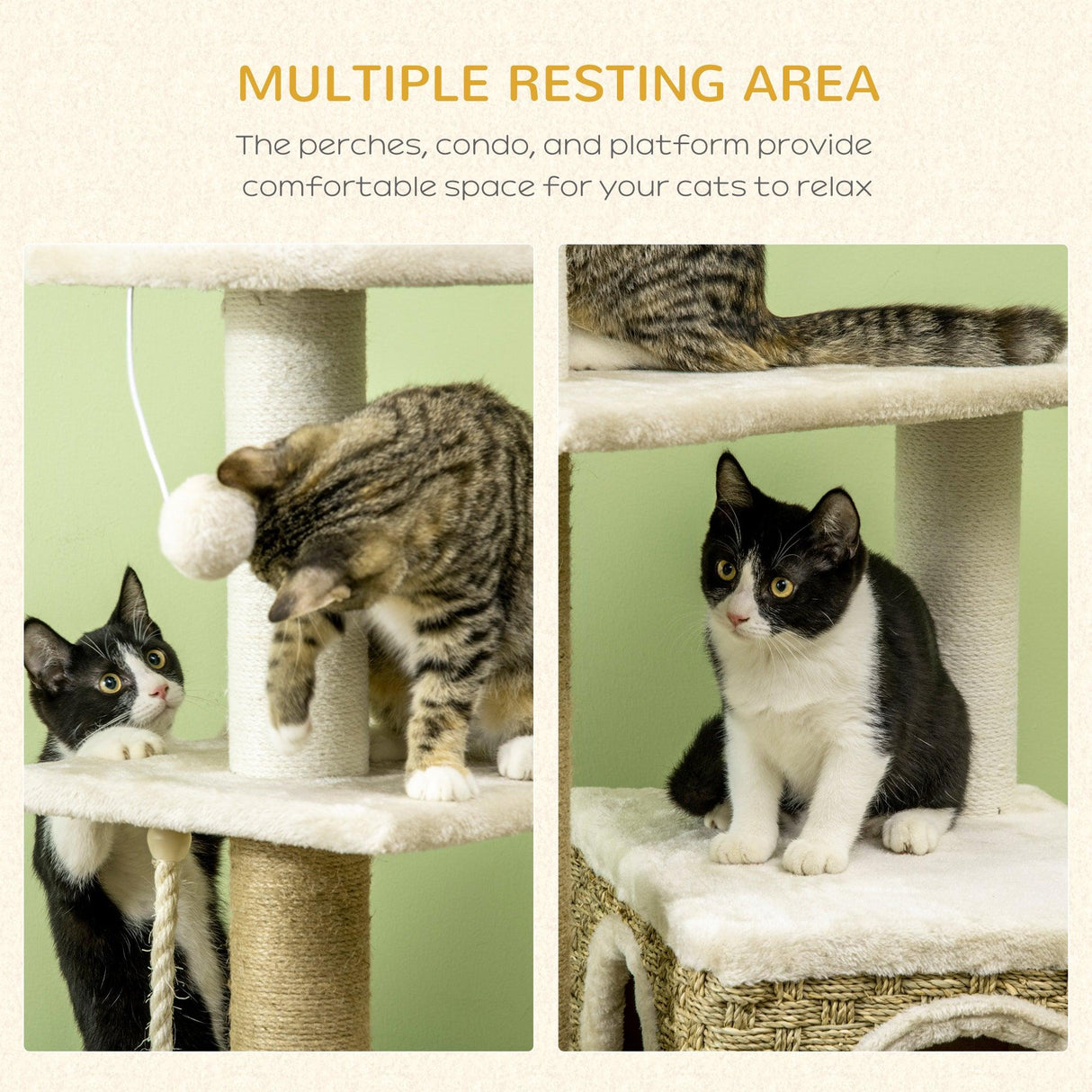 MULTIPLE RESTING AREA

The perches, condo, and platform provide comfortable space for your cats to relax