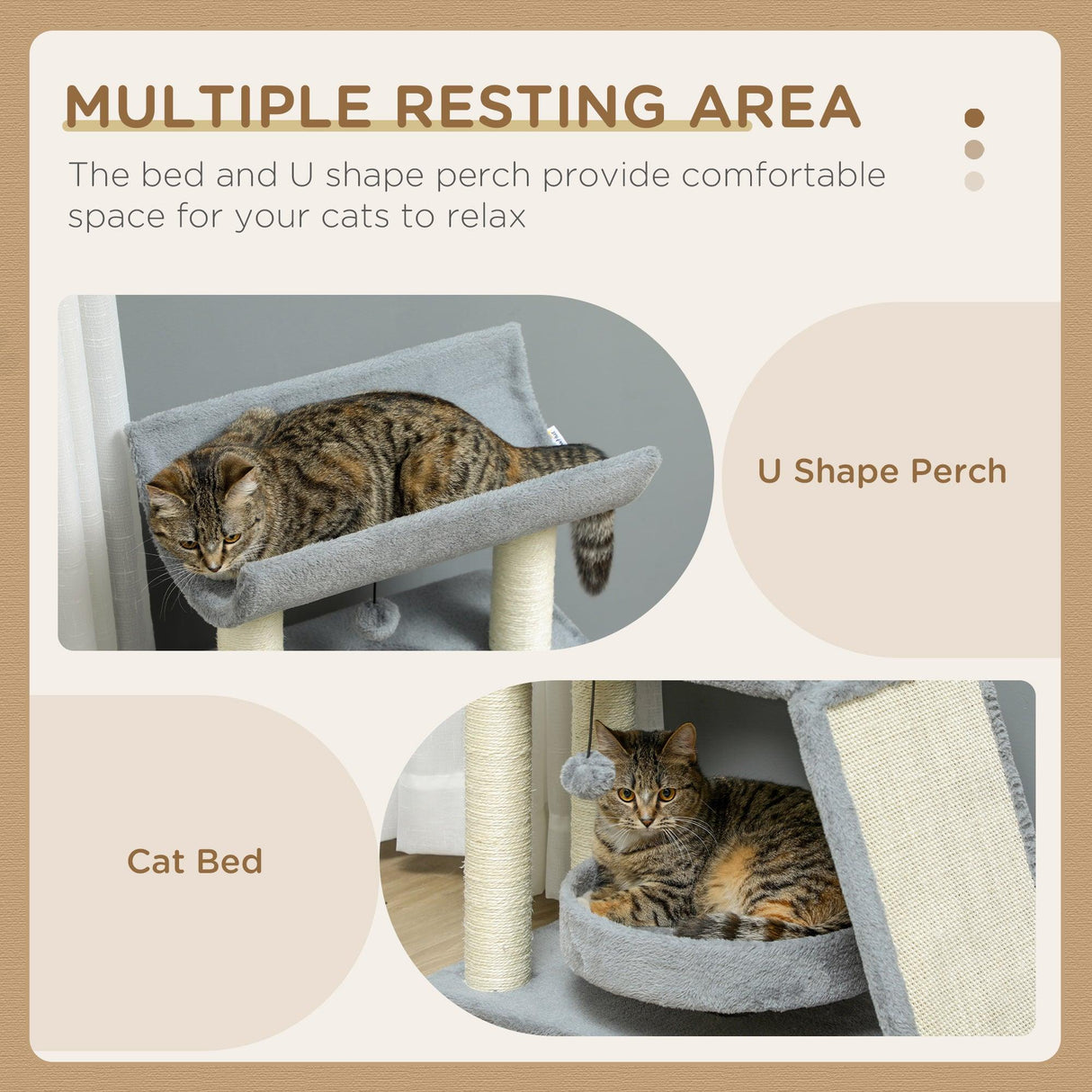 MULTIPLE RESTING AREA

The bed and U shape perch provide comfortable space for your cats to relax

U Shape Perch

Cat Bed