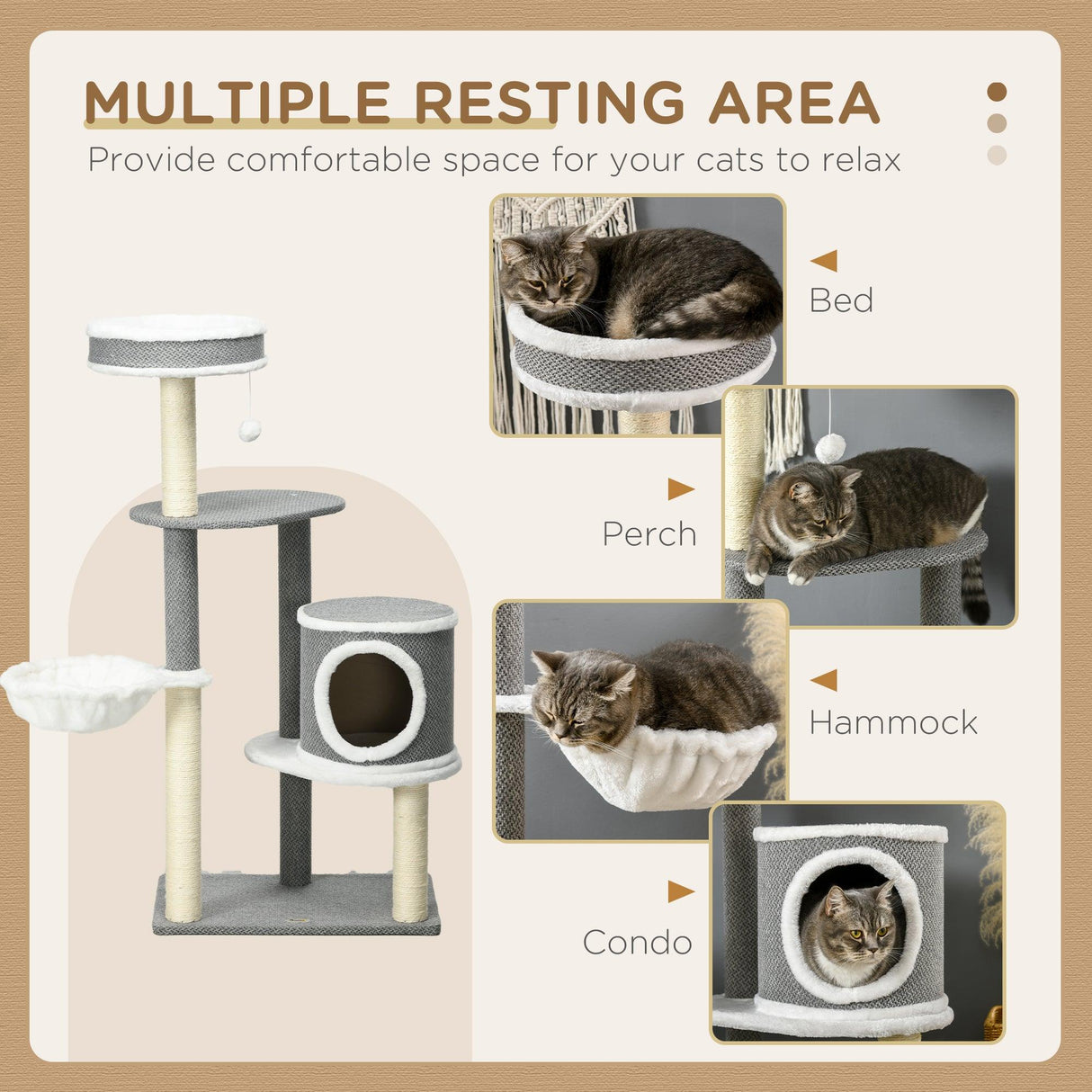 MULTIPLE RESTING AREA

Provide comfortable space for your cats to relax

Bed

Perch

Hammock

Condo