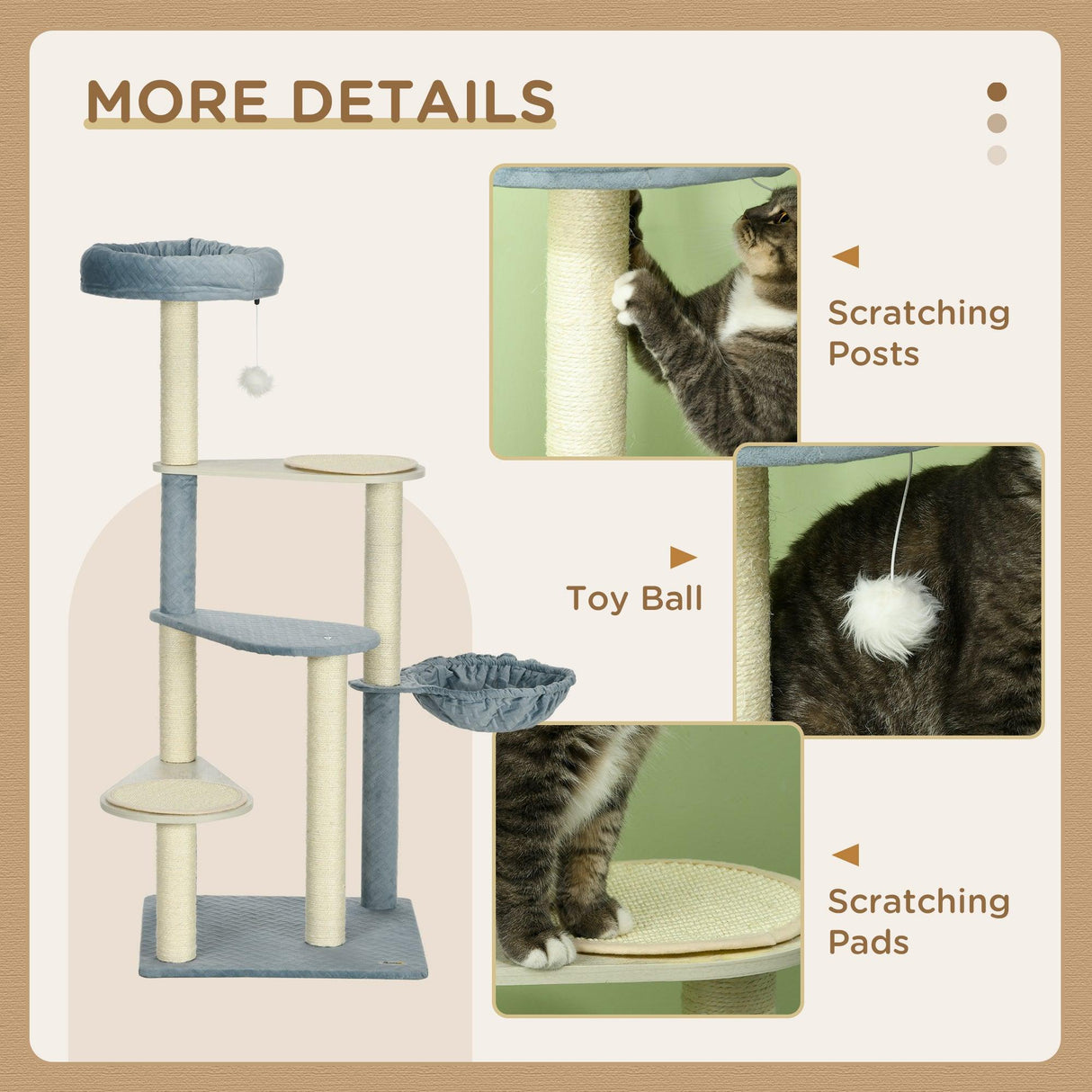 MORE DETAILS

Scratching Posts

Toy Ball

Scratching Pads