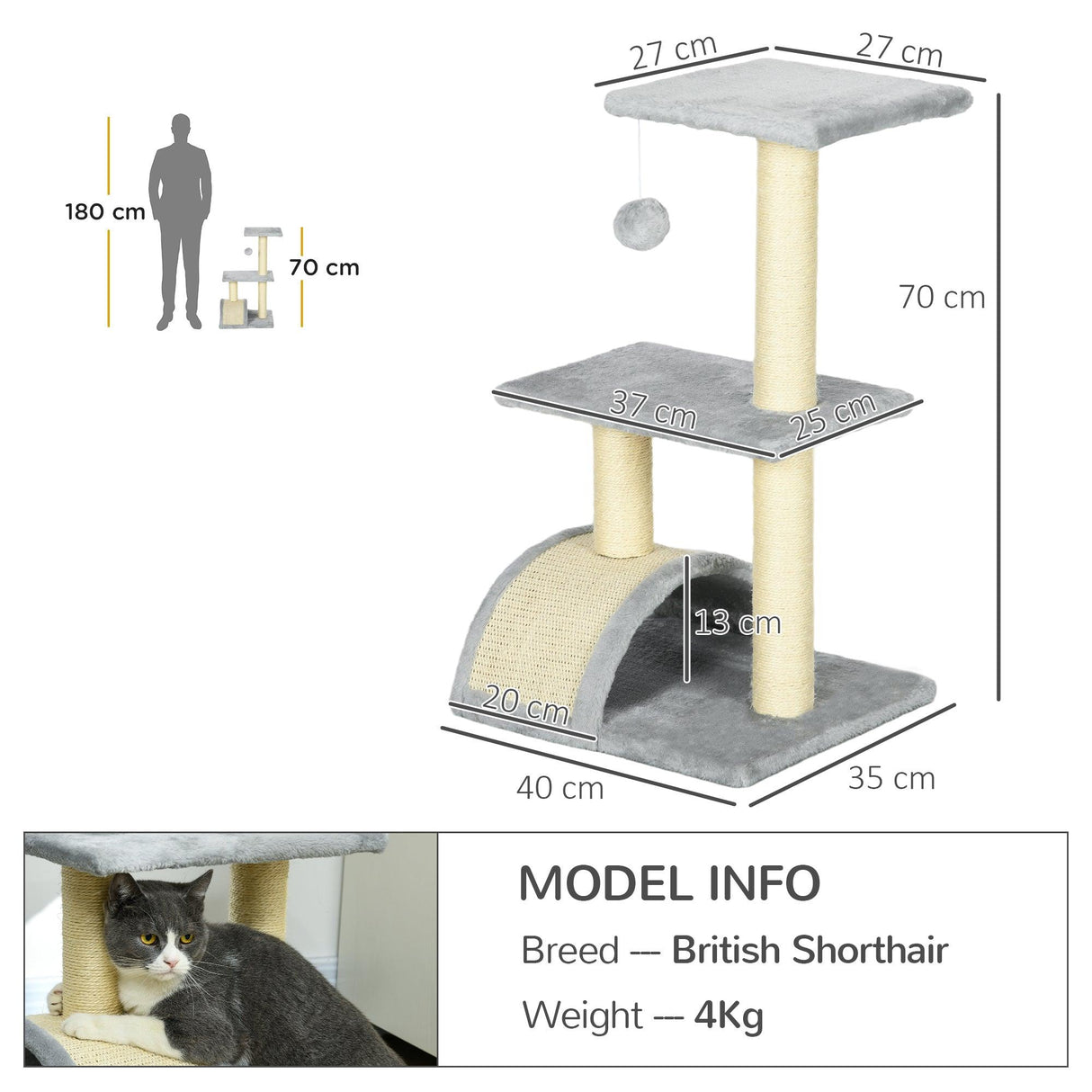 180 cm

70 cm

27 cm

27 cm

70 cm

37 cm

25 cm

13 cm

20 cm

40 cm

35 cm

MODEL INFO

Breed --- British Shorthair

Weight --- 4Kg