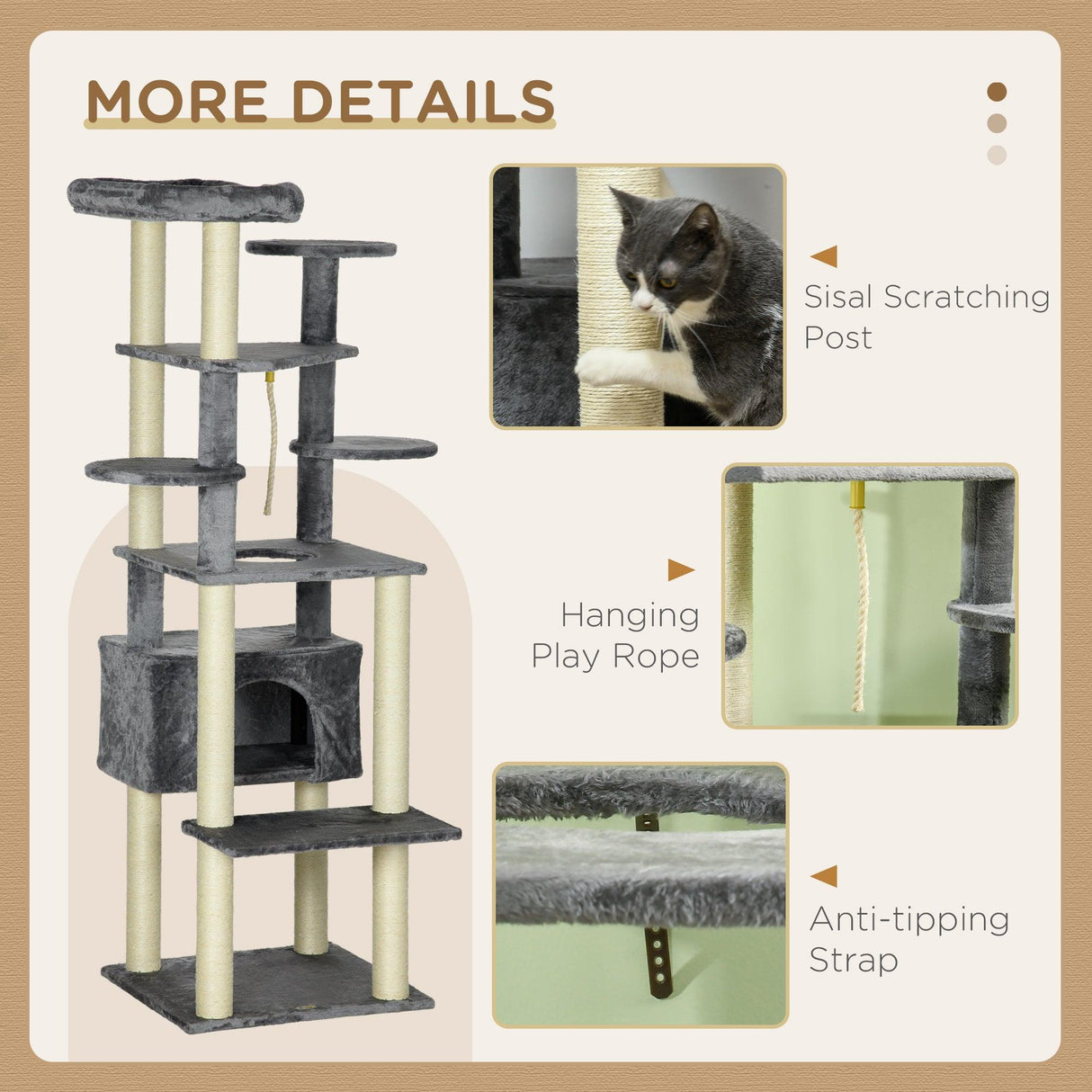 MORE DETAILS

Sisal Scratching Post

Hanging Play Rope

Anti-tipping Strap