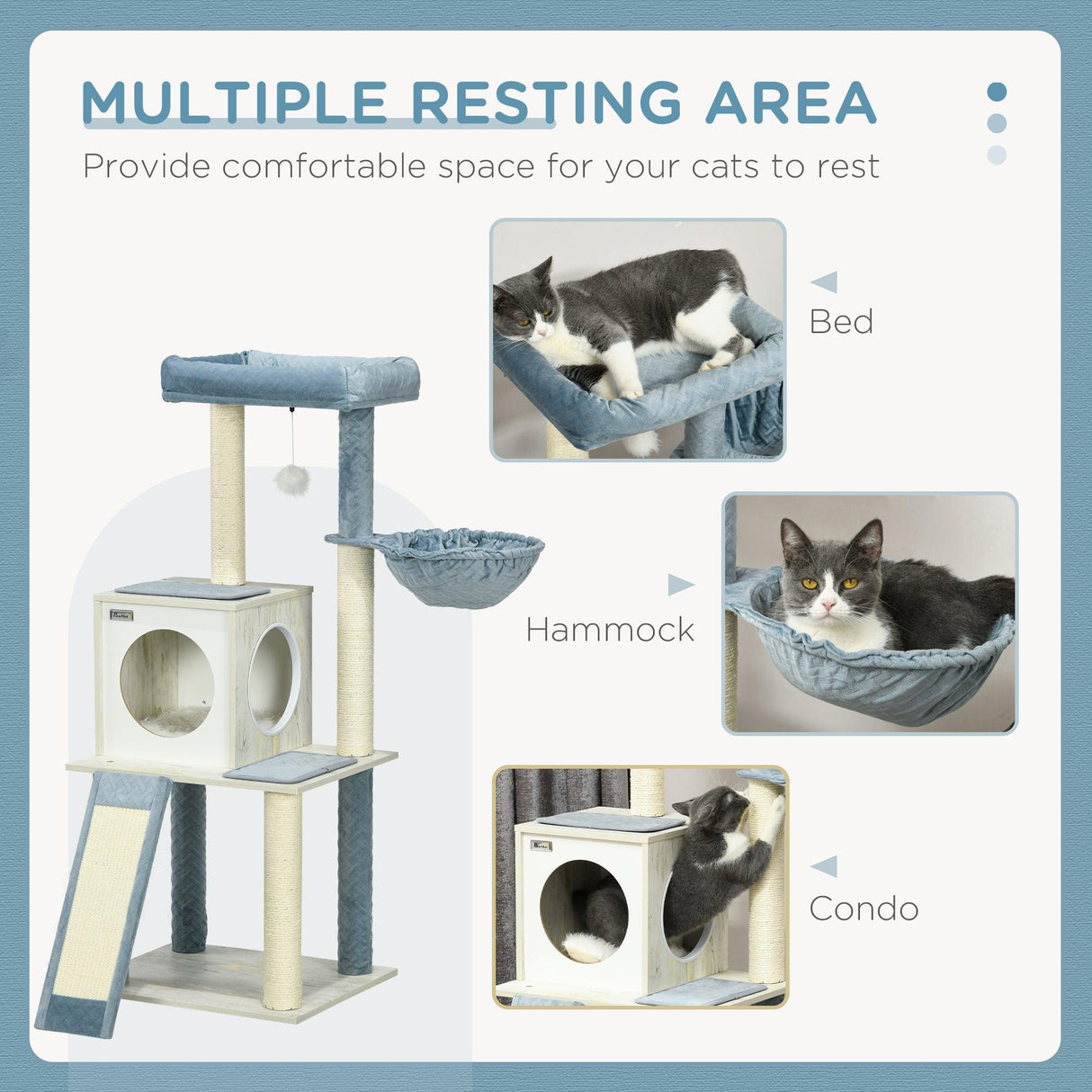 MULTIPLE RESTING AREA

Provide comfortable space for your cats to rest

Bed

Hammock

Condo