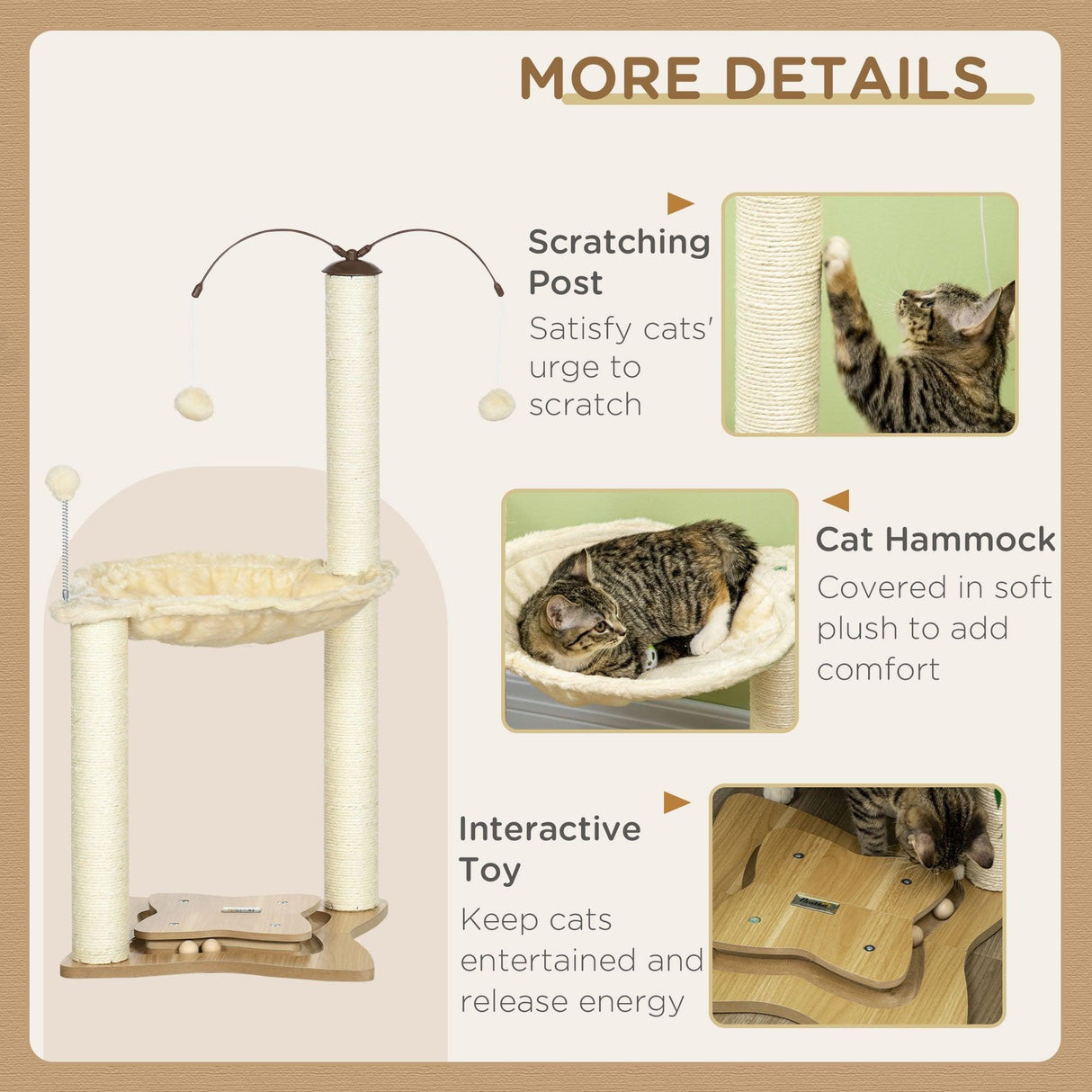 MORE DETAILS

Scratching Post
Satisfy cats' urge to scratch

Cat Hammock
Covered in soft plush to add comfort

Interactive Toy
Keep cats entertained and release energy