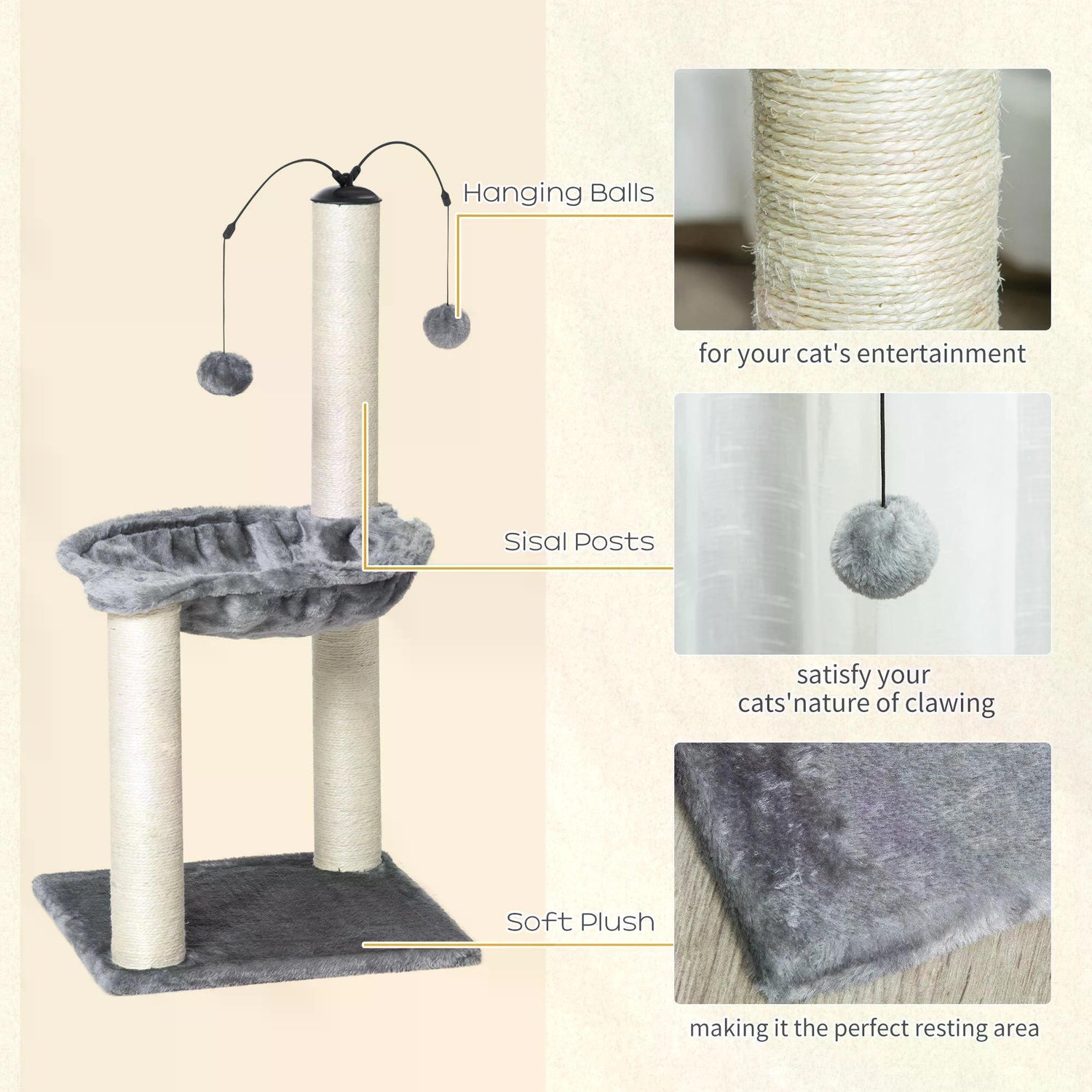 Hanging Balls

for your cat's entertainment

Sisal Posts

satisfy your cats'nature of clawing

Soft Plush

making it the perfect resting area