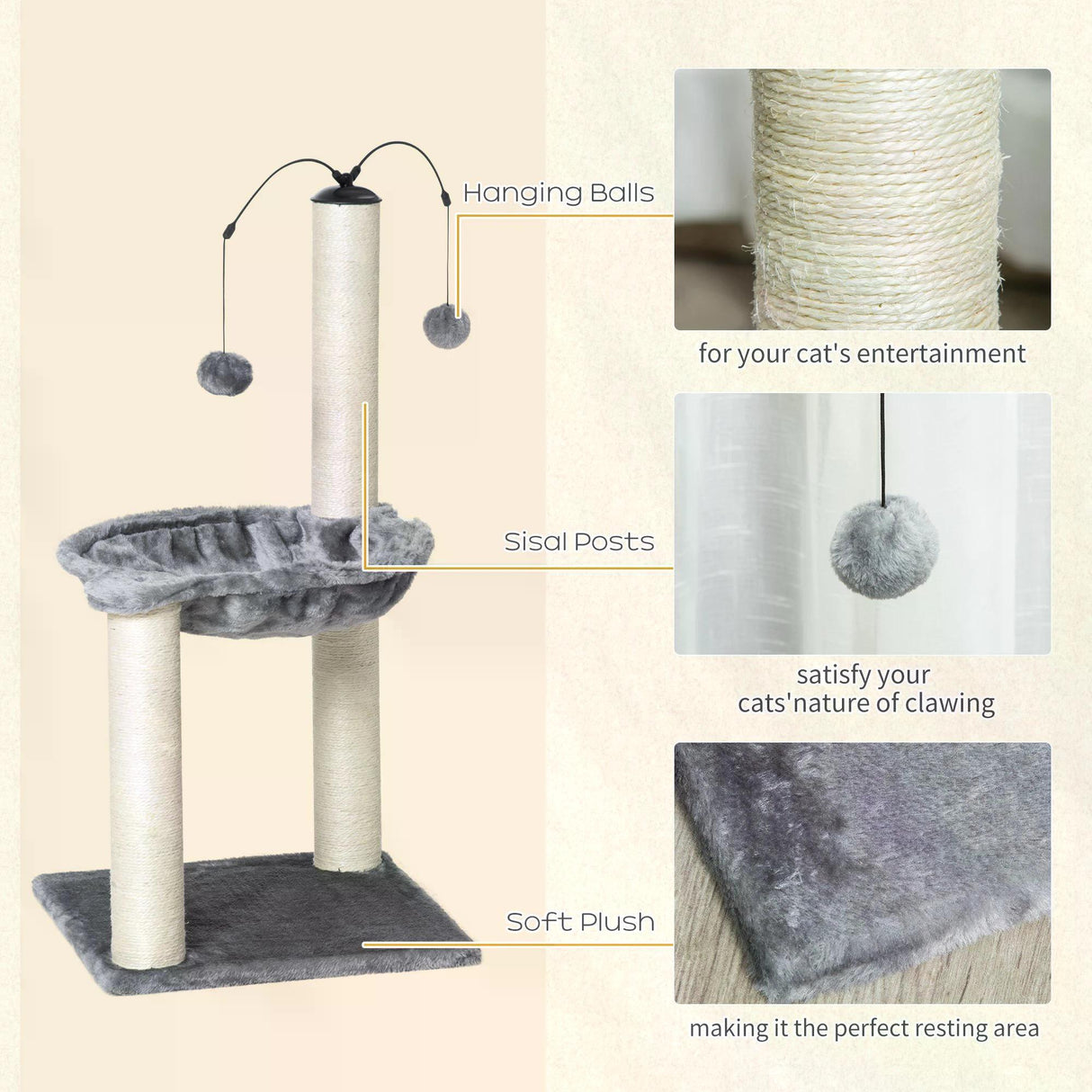 Hanging Balls

for your cat's entertainment

Sisal Posts

satisfy your cats'nature of clawing

Soft Plush

making it the perfect resting area