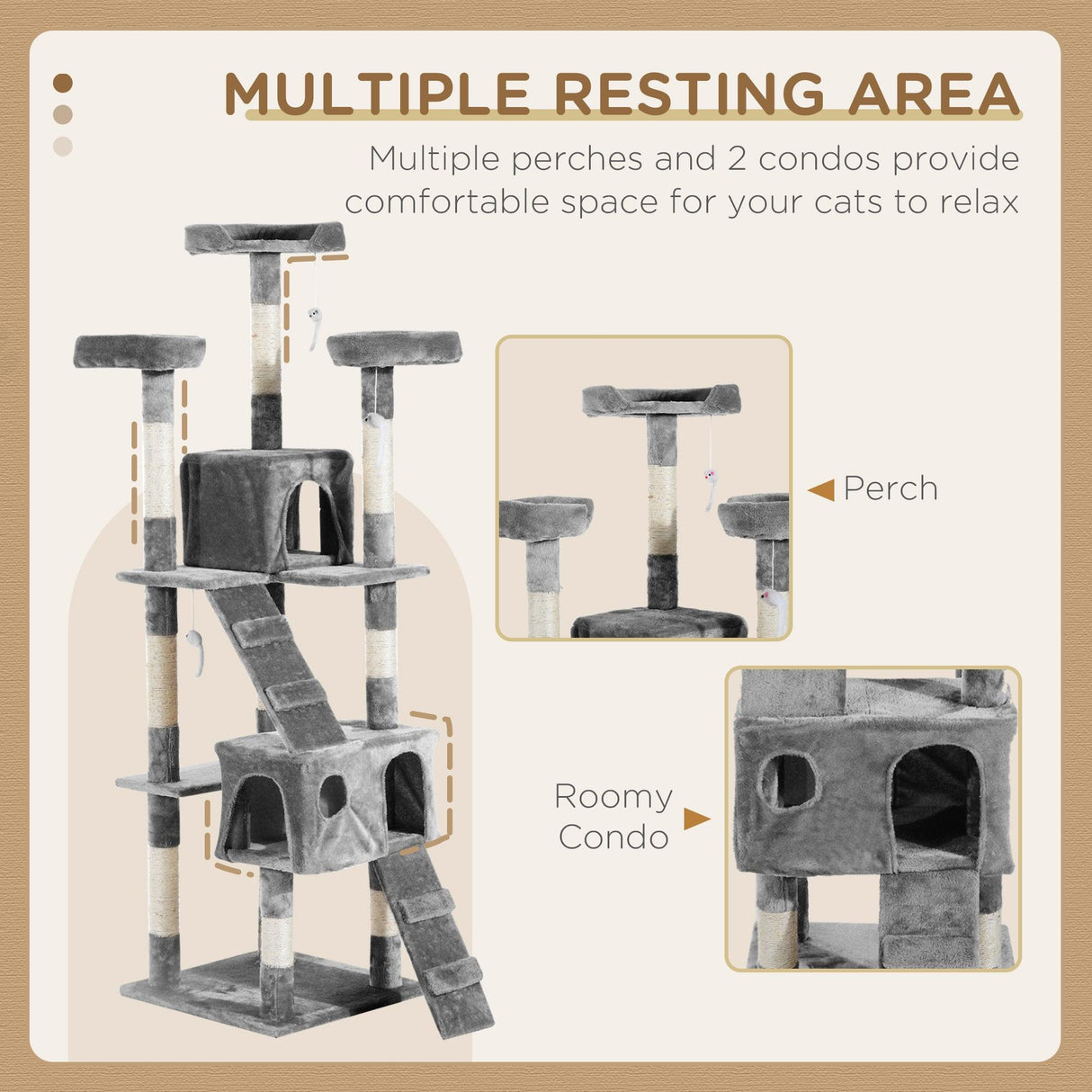 MULTIPLE RESTING AREA

Multiple perches and 2 condos provide comfortable space for your cats to relax

Perch

Roomy Condo