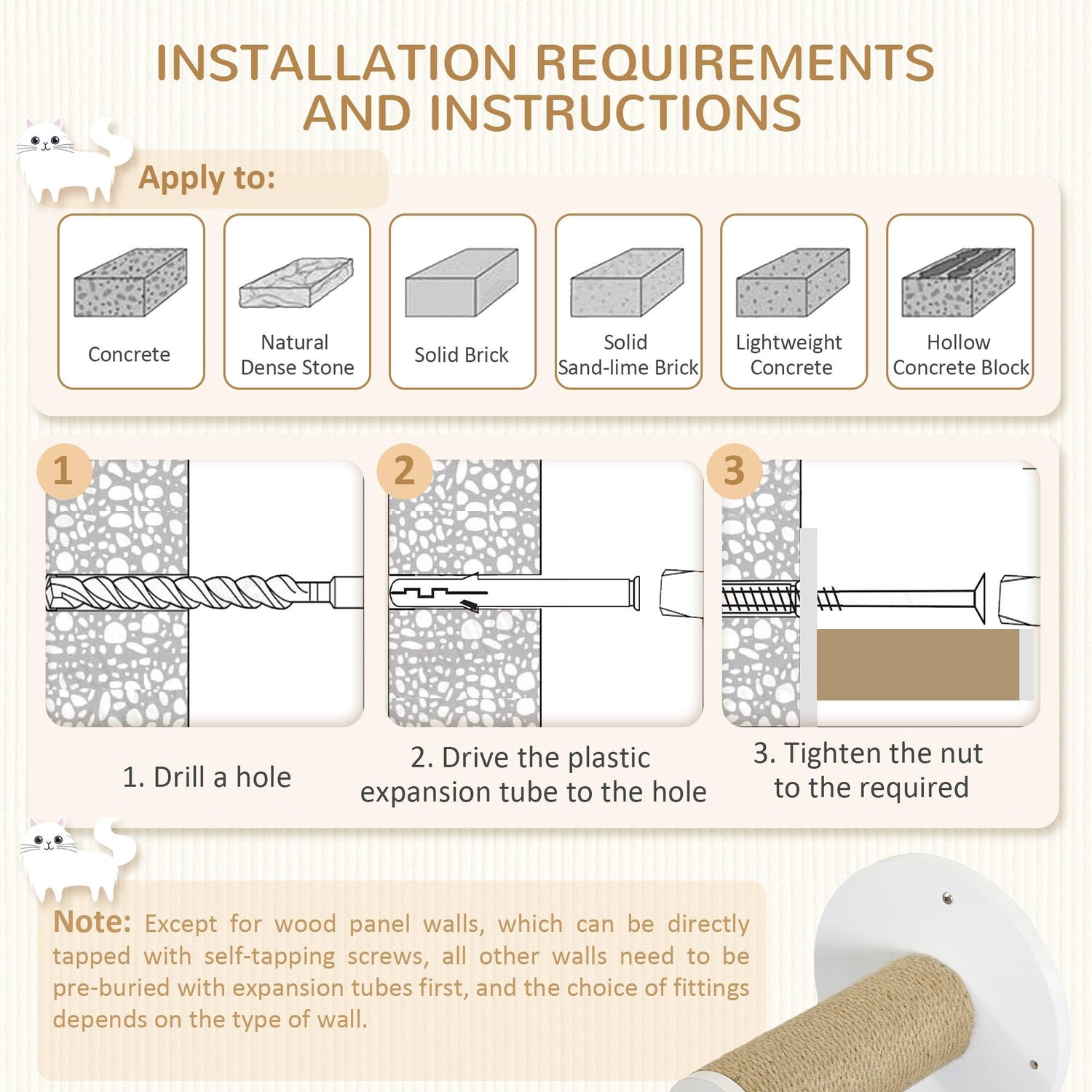 INSTALLATION REQUIREMENTS AND INSTRUCTIONS

Apply to:

Concrete

Natural Dense Stone

Solid Brick

Solid Sand-lime Brick

Lightweight Concrete

Hollow Concrete Block

1

2

3

1. Drill a hole

2. Drive the plastic expansion tube to the hole

3. Tighten the nut to the required

Note: Except for wood panel walls, which can be directly tapped with self-tapping screws, all other walls need to be pre-buried with expansion tubes first, and the choice of fittings depends on the type of wall.