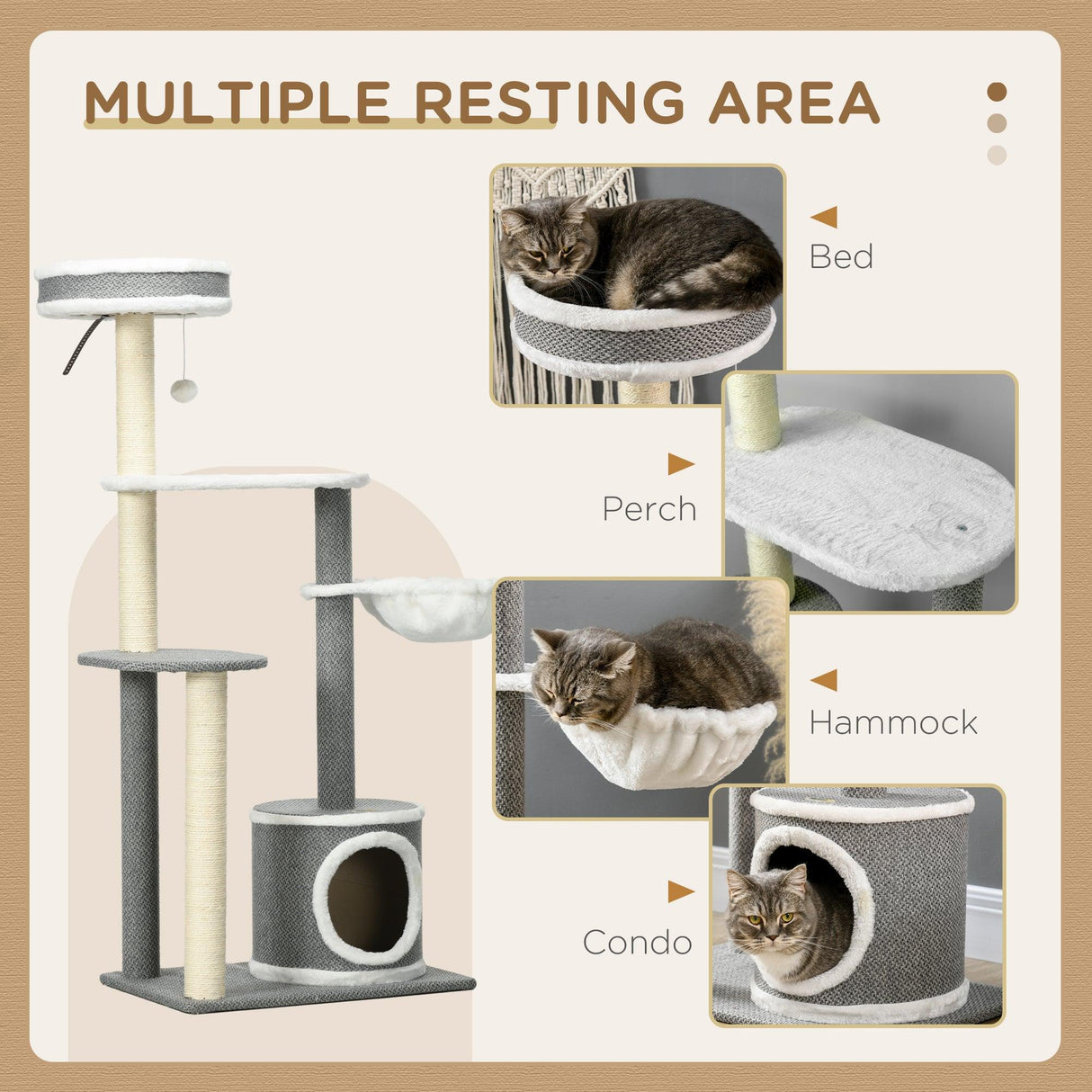 MULTIPLE RESTING AREA

Bed

Perch

Hammock

Condo