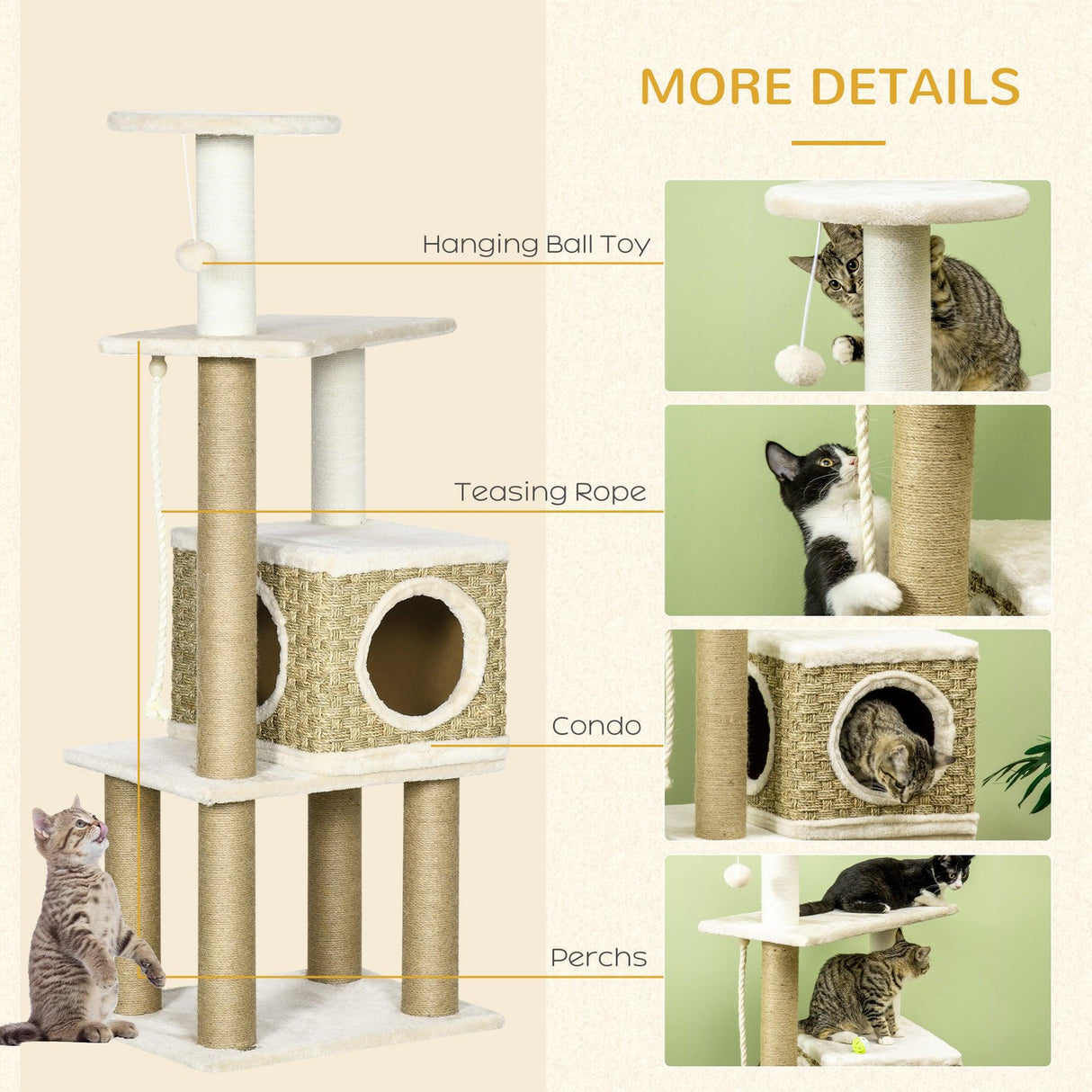 MORE DETAILS

Hanging Ball Toy

Teasing Rope

Condo

Perchs