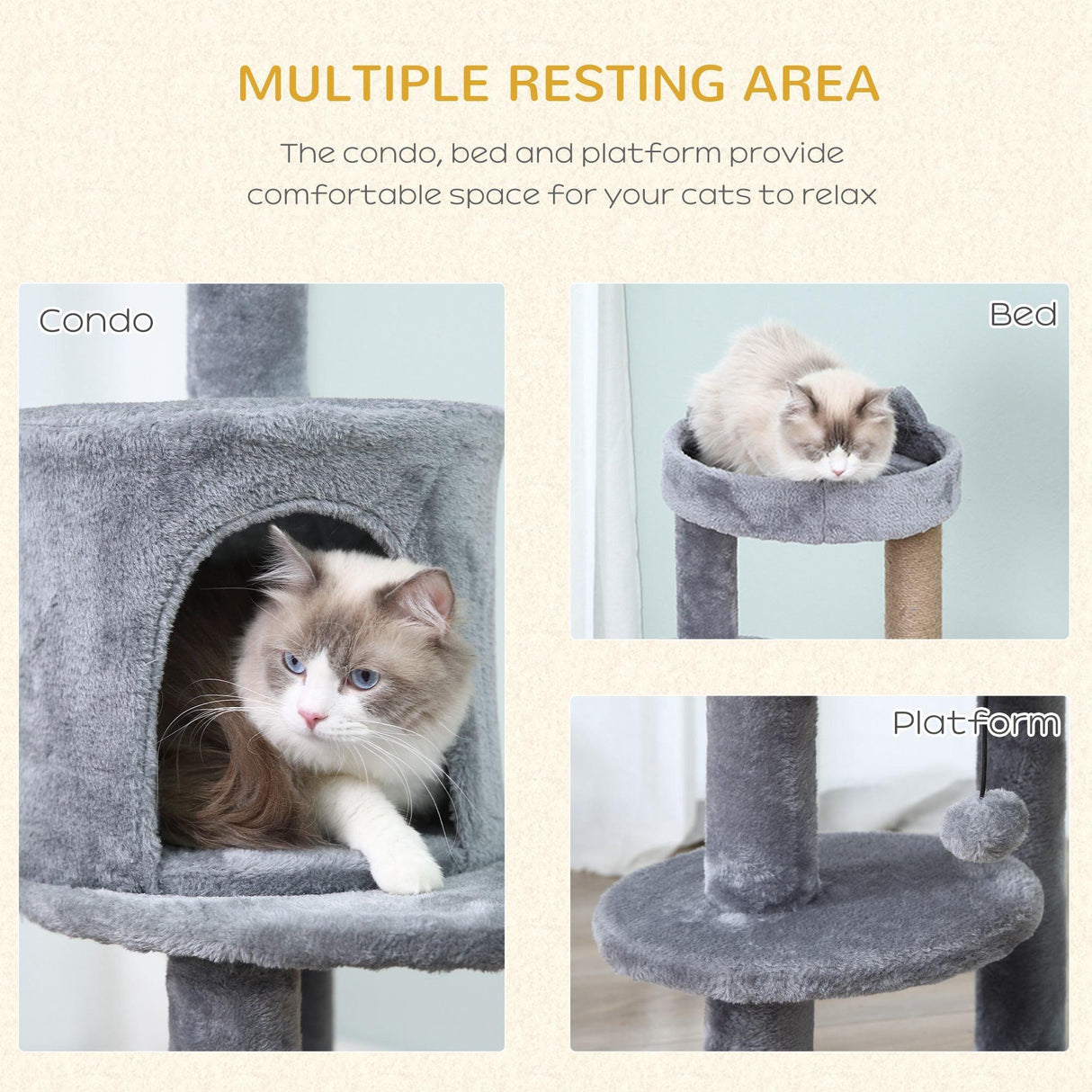 MULTIPLE RESTING AREA

The condo, bed and platform provide comfortable space for your cats to relax

Condo

Bed

Platform