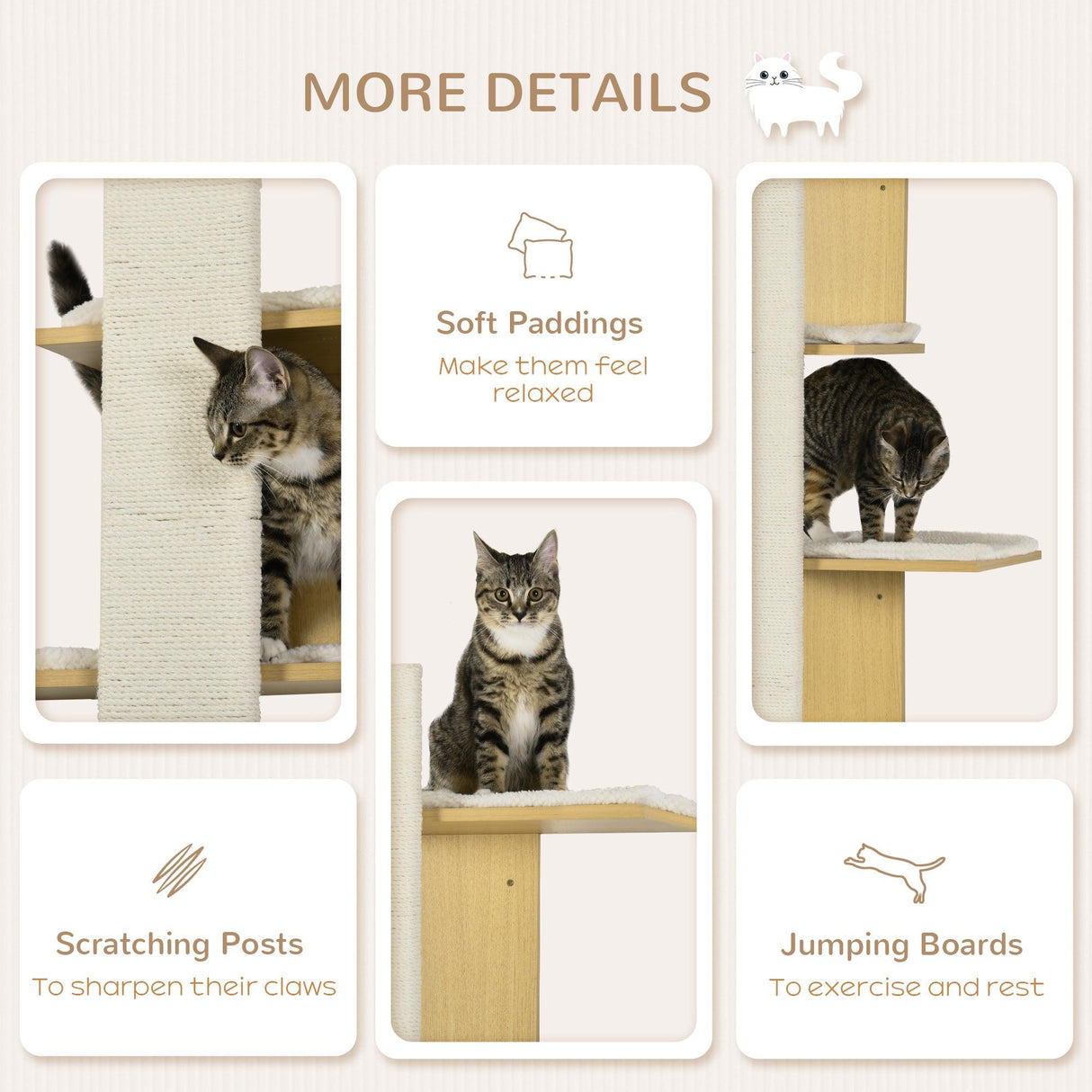 MORE DETAILS

Soft Paddings
Make them feel relaxed

Scratching Posts
To sharpen their claws

Jumping Boards
To exercise and rest