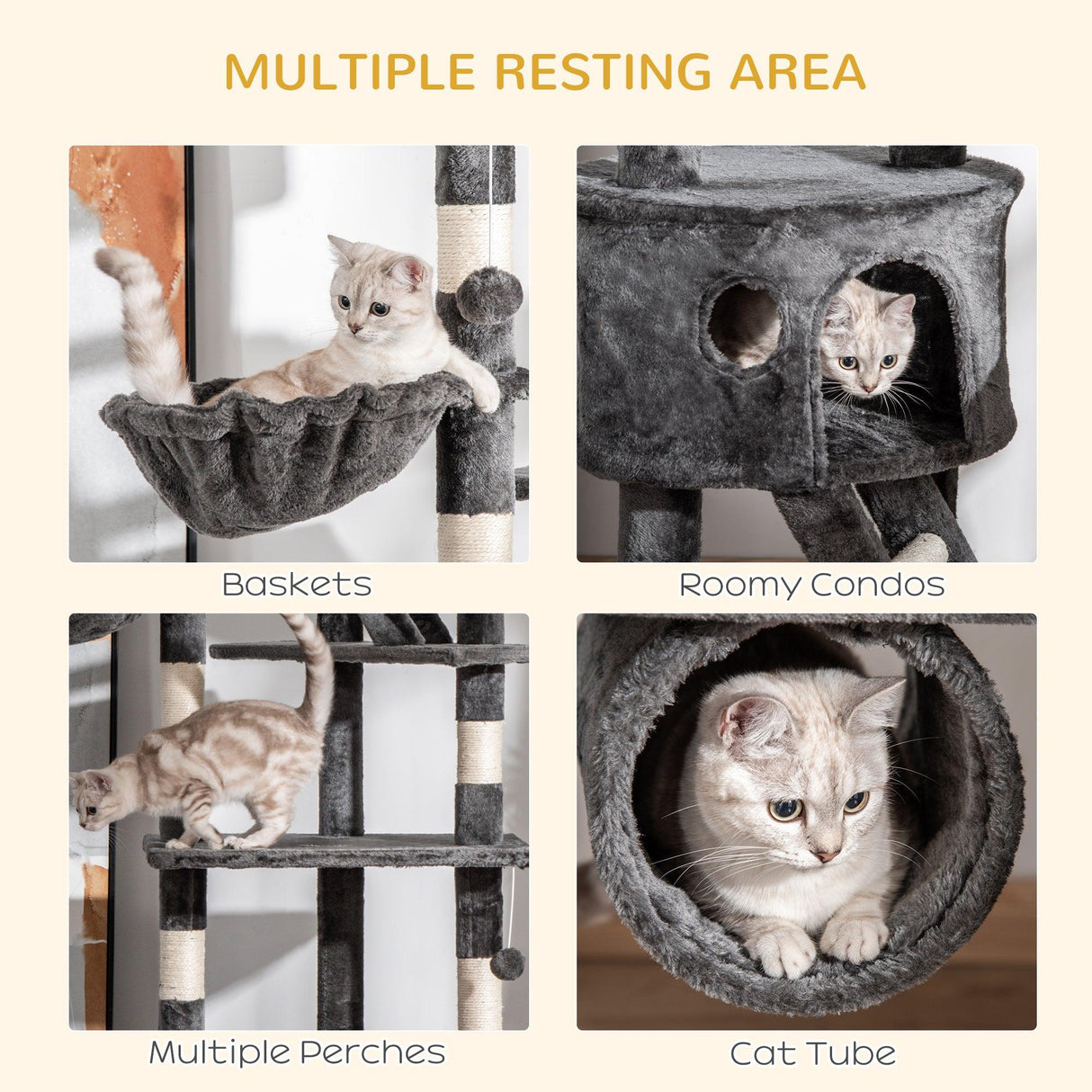 MULTIPLE RESTING AREA

Baskets

Roomy Condos

Multiple Perches

Cat Tube