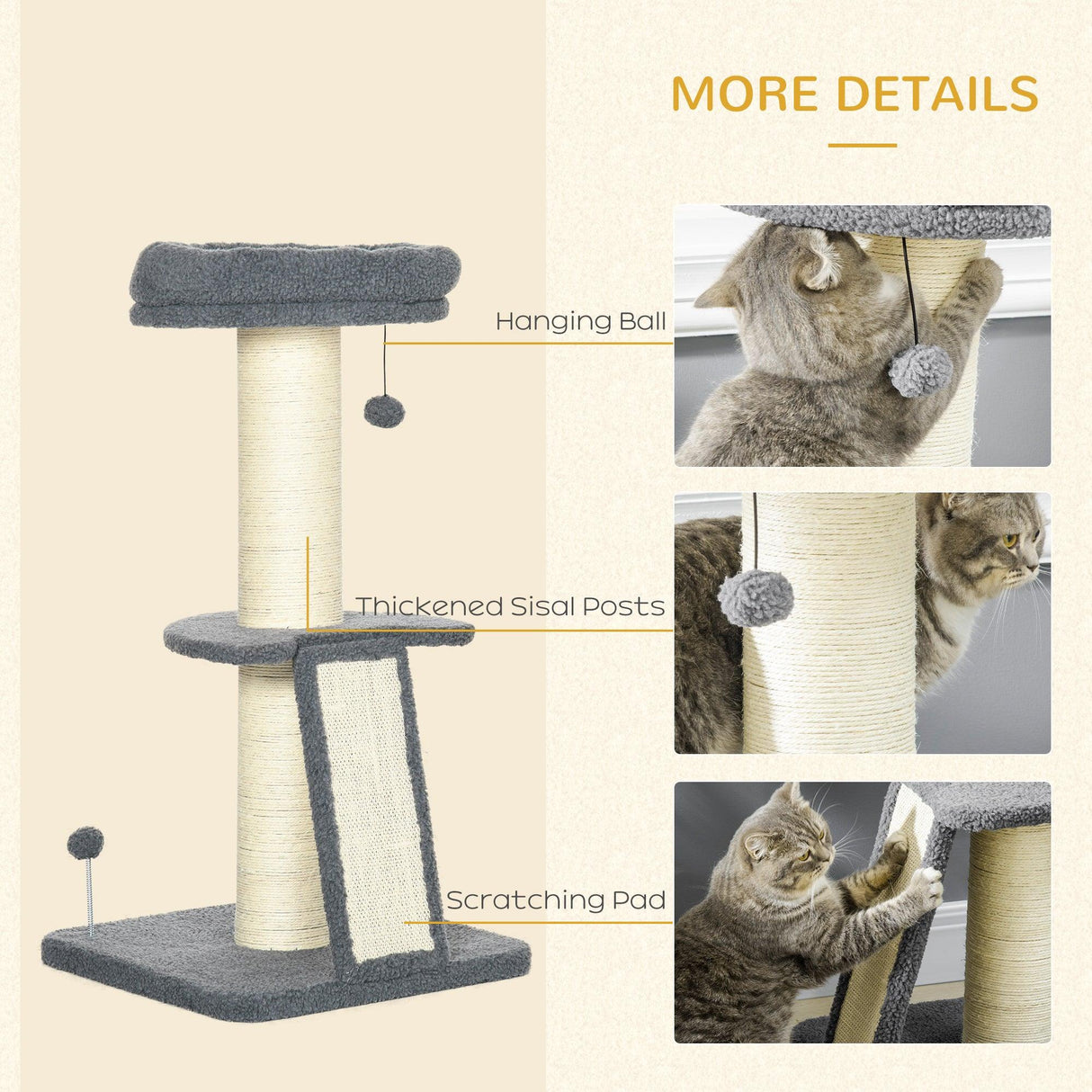 MORE DETAILS

Hanging Ball

Thickened Sisal Posts

Scratching Pad