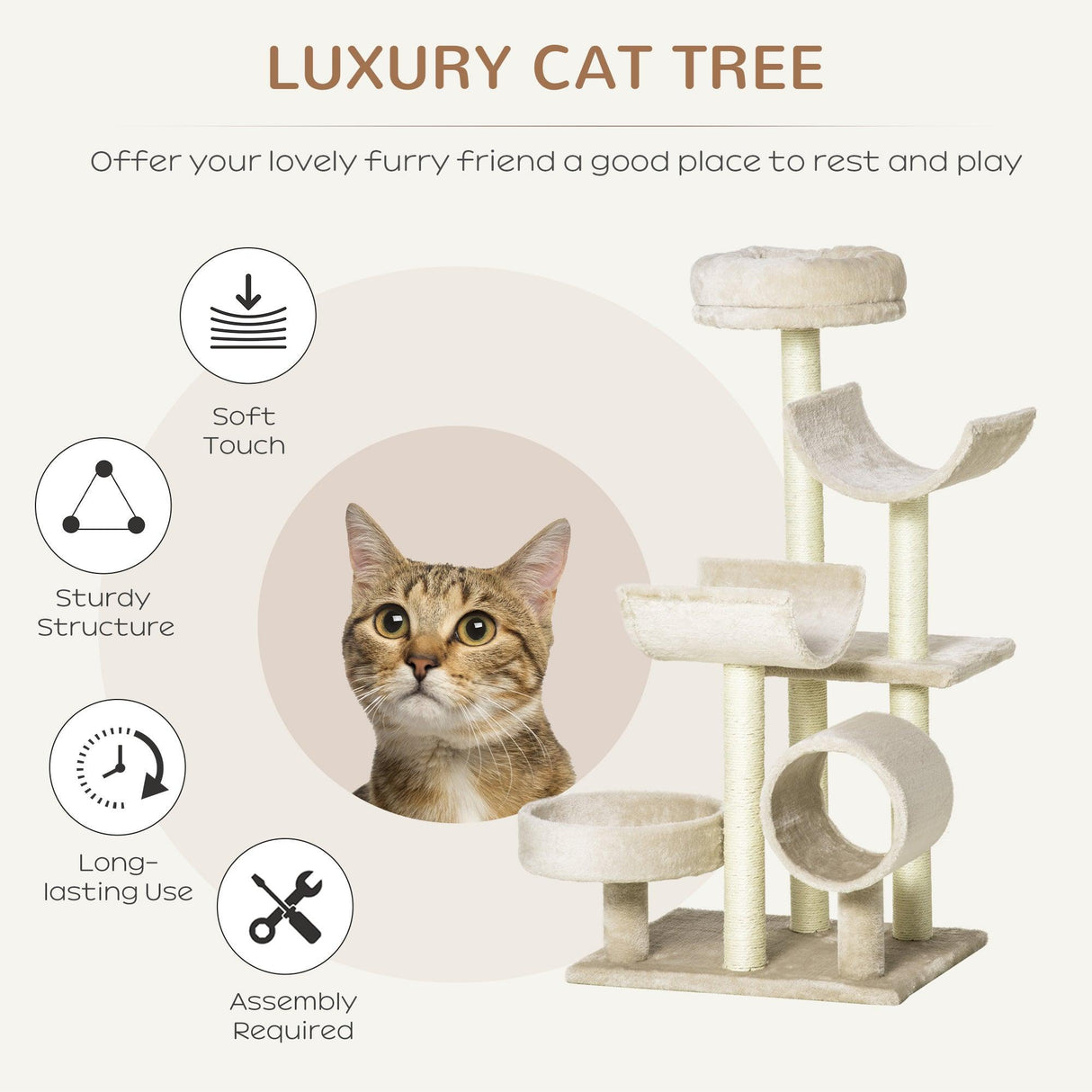 LUXURY CAT TREE

Offer your lovely furry friend a good place to rest and play

Soft Touch

Sturdy Structure

Long-lasting Use

Assembly Required