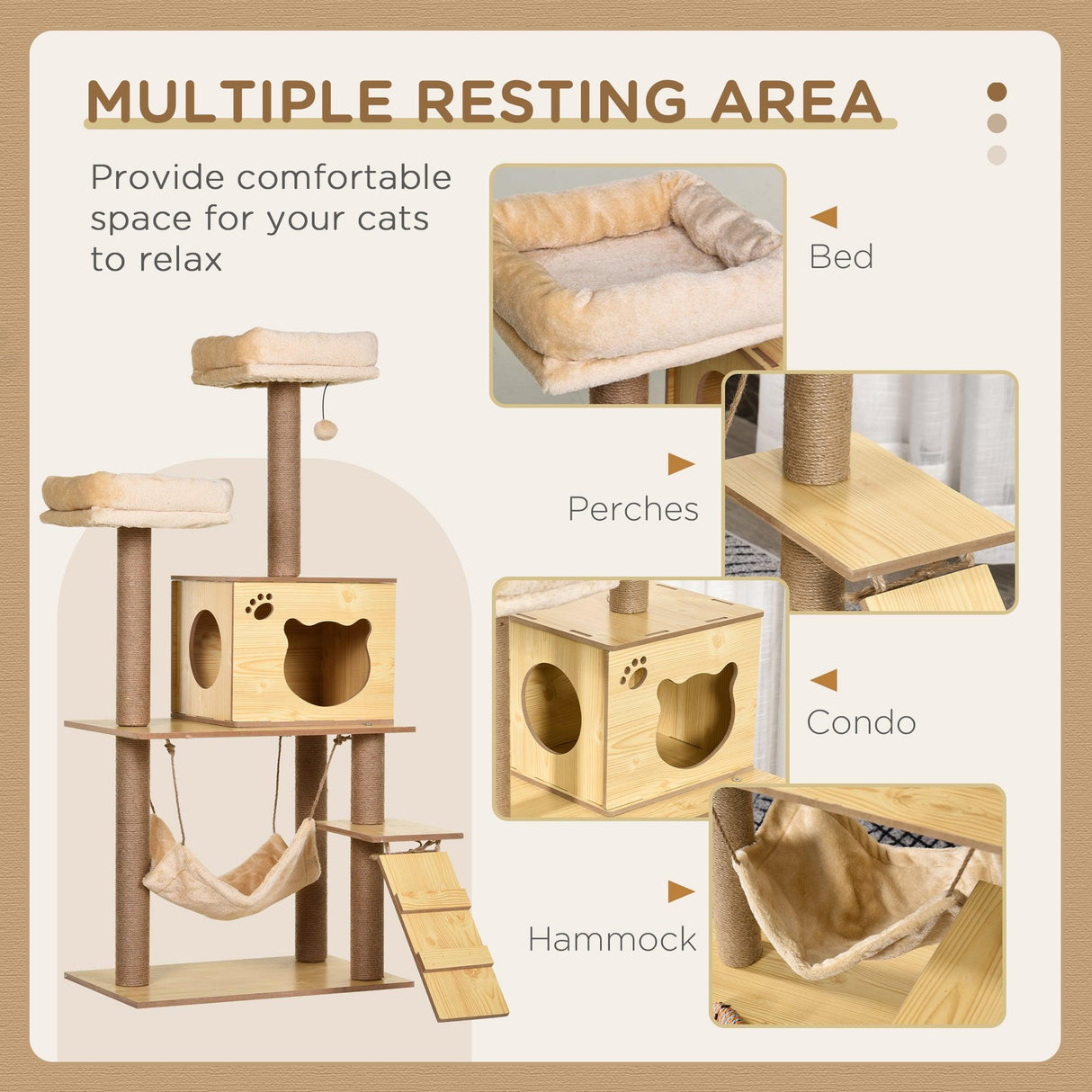 MULTIPLE RESTING AREA

Provide comfortable space for your cats to relax

Bed

Perches

Condo

Hammock