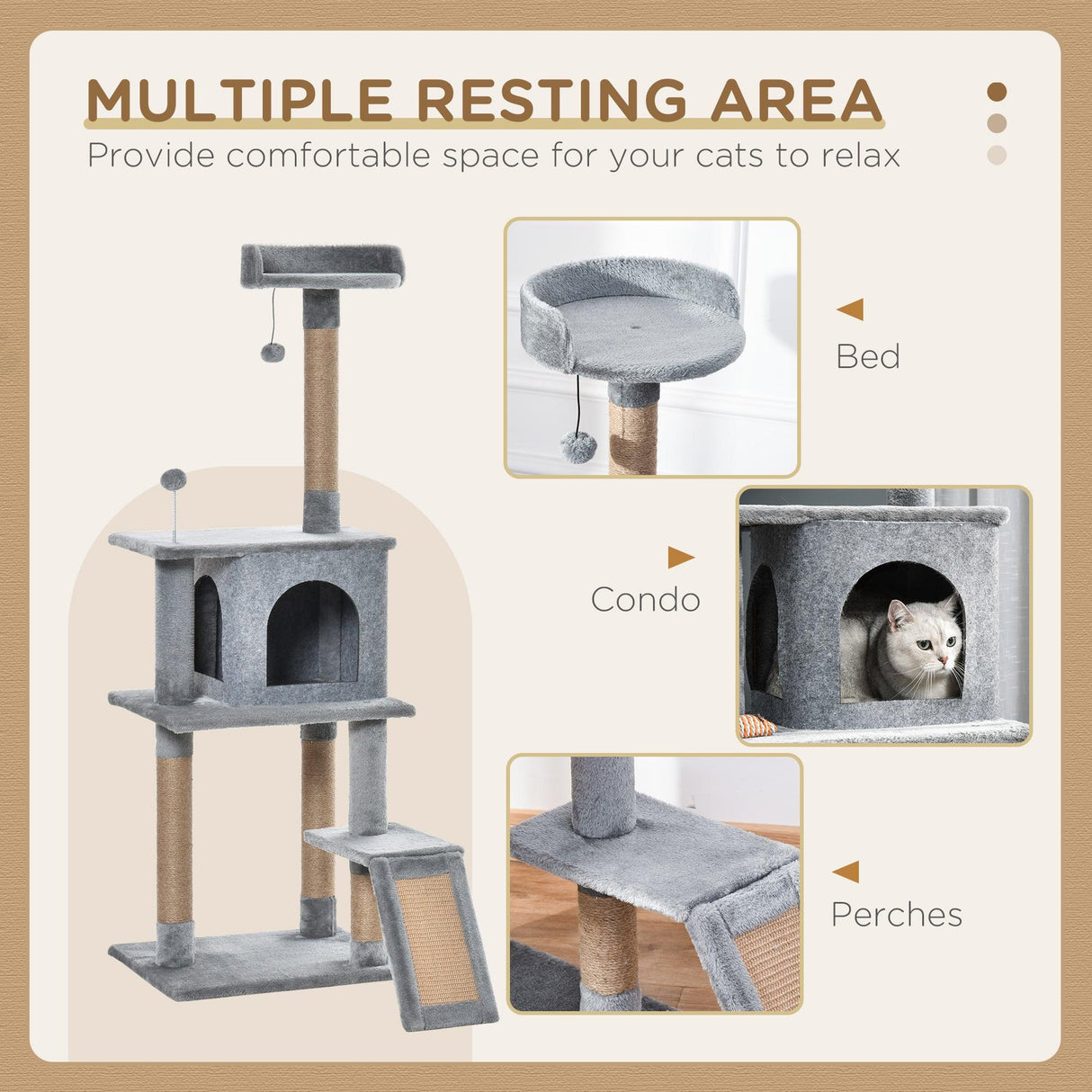 MULTIPLE RESTING AREA

Provide comfortable space for your cats to relax

Bed

Condo

Perches