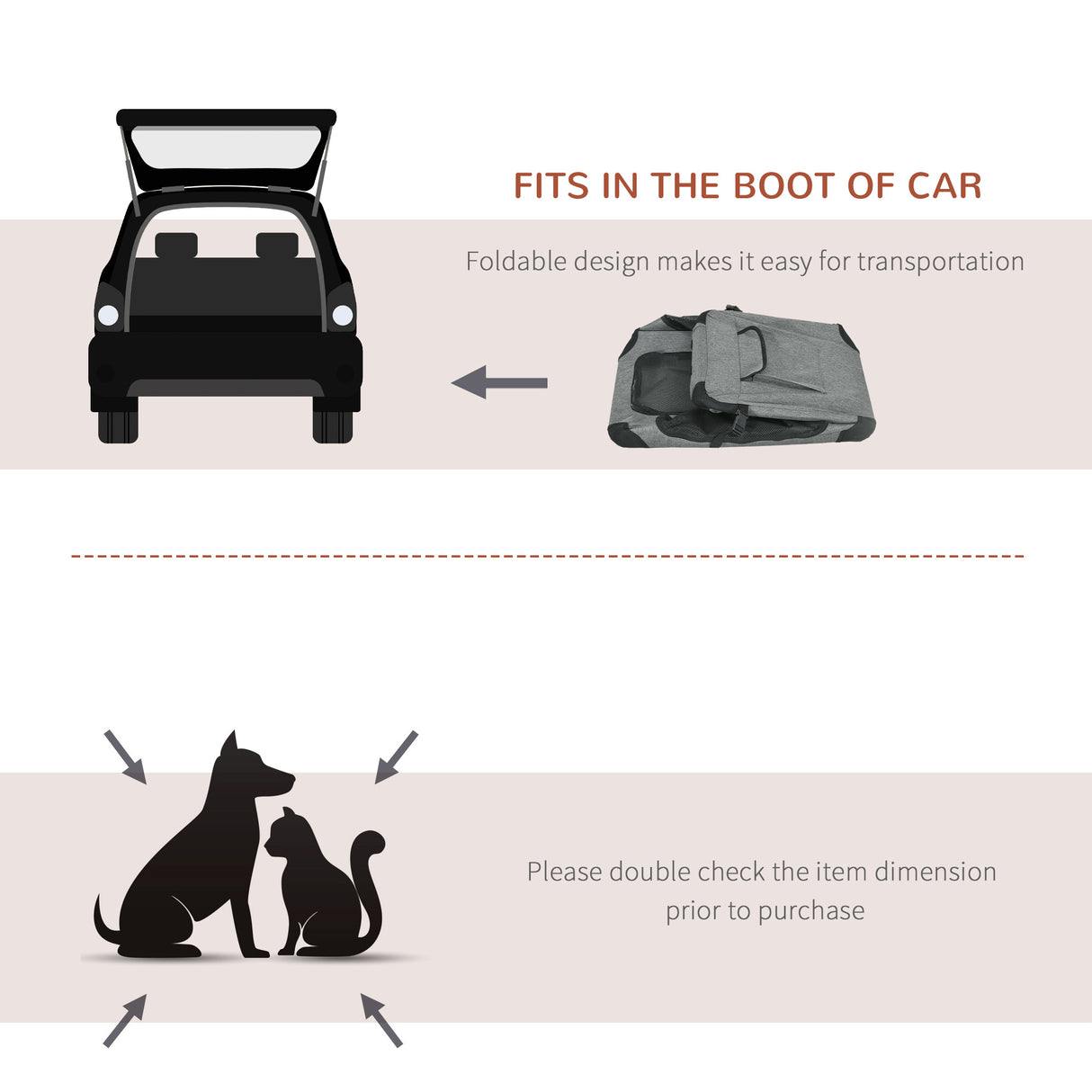 FITS IN THE BOOT OF CAR

Foldable design makes it easy for transportation

Please double check the item dimension prior to purchase