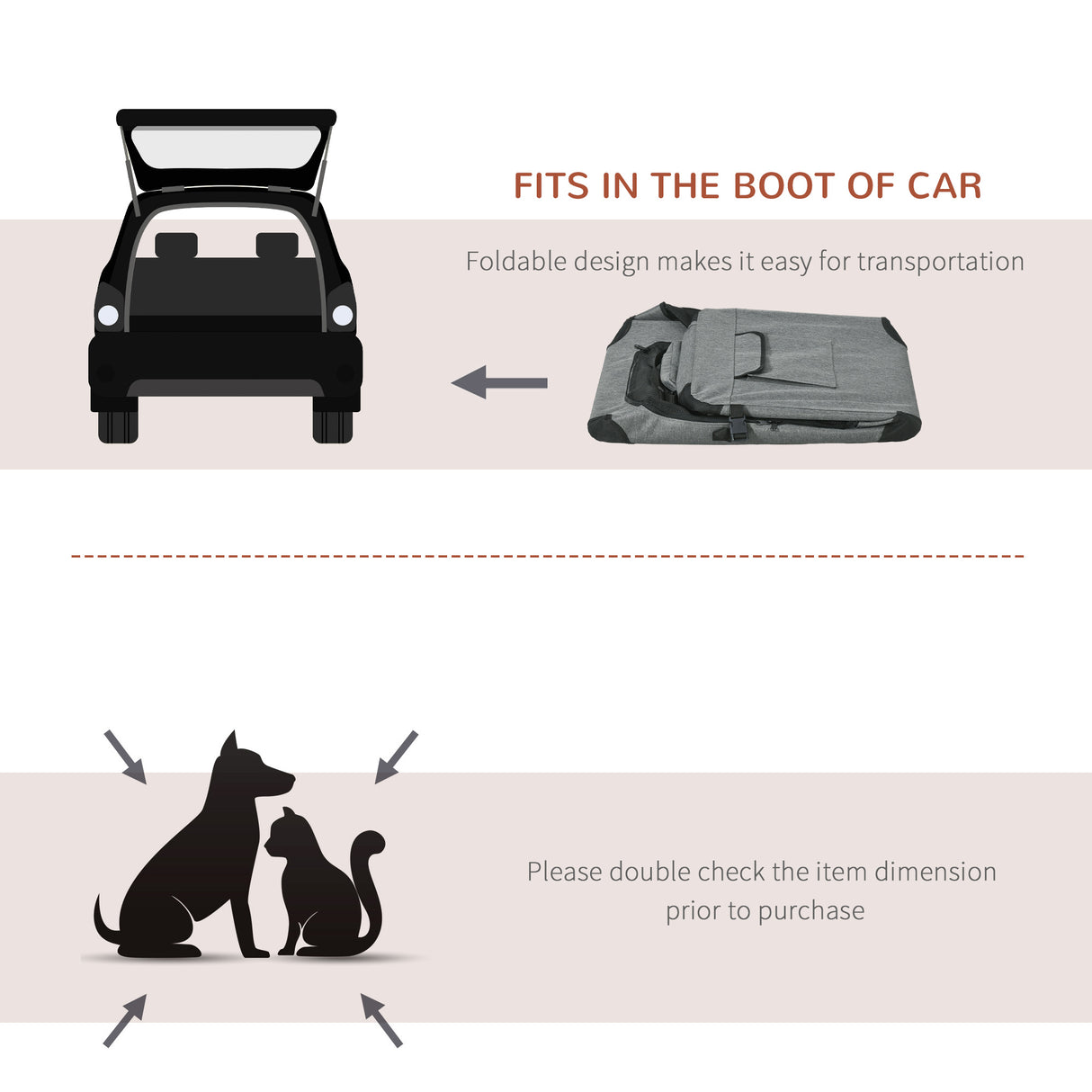 FITS IN THE BOOT OF CAR

Foldable design makes it easy for transportation

Please double check the item dimension prior to purchase