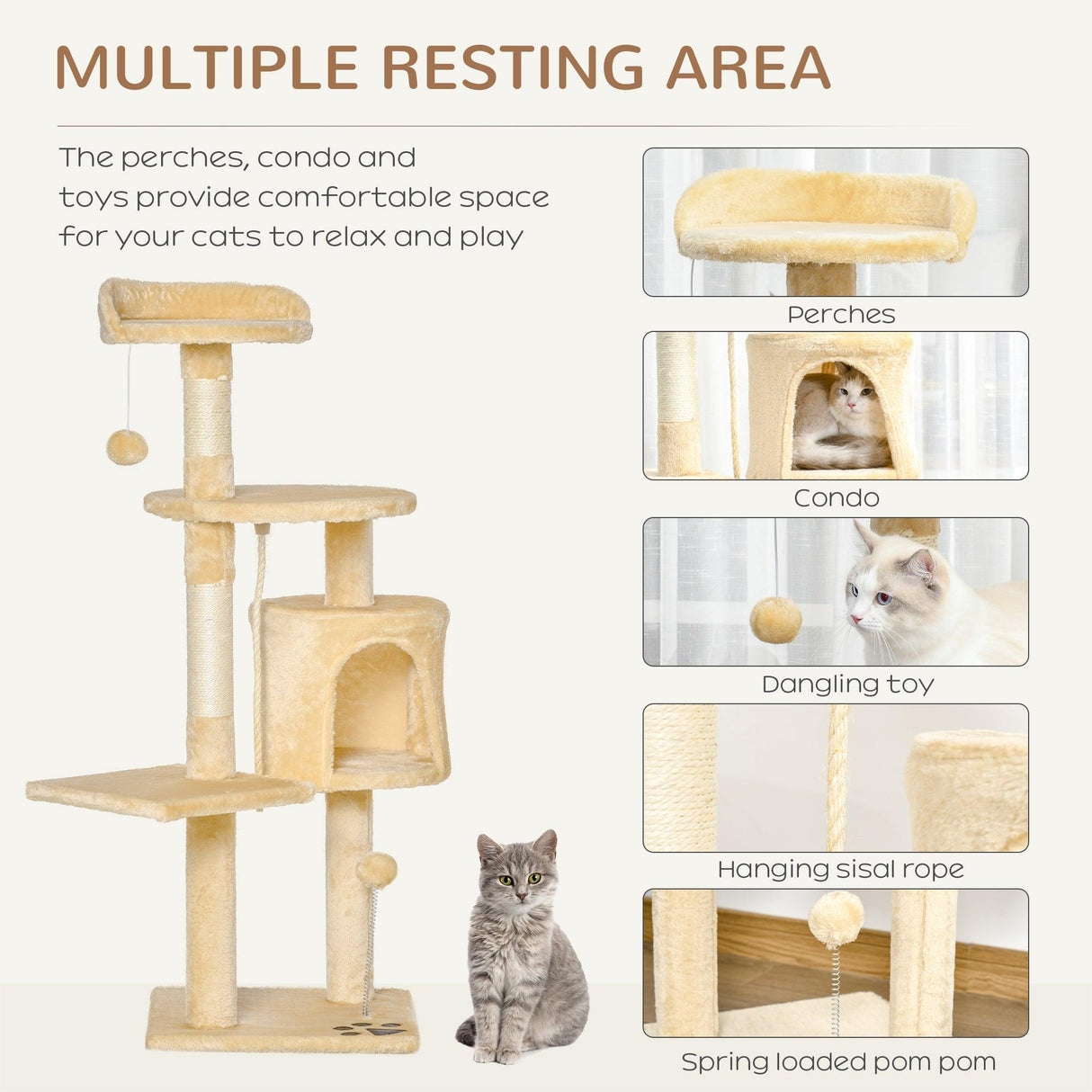 MULTIPLE RESTING AREA

The perches, condo and toys provide comfortable space for your cats to relax and play

Perches

Condo

Dangling toy

Hanging sisal rope

Spring loaded pom pom