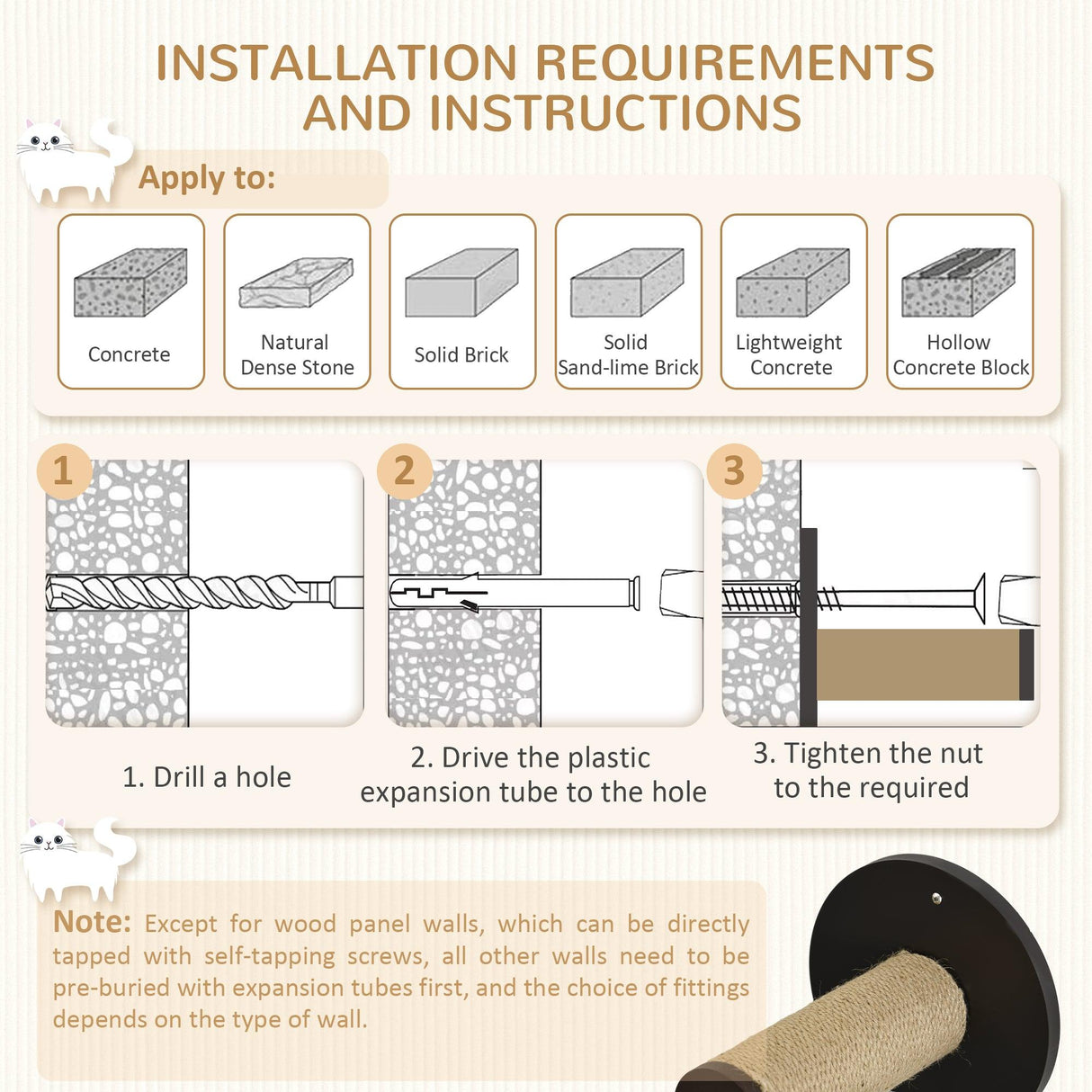 INSTALLATION REQUIREMENTS AND INSTRUCTIONS

Apply to:

Concrete

Natural Dense Stone

Solid Brick

Solid Sand-lime Brick

Lightweight Concrete

Hollow Concrete Block

1

2

3

1. Drill a hole

2. Drive the plastic expansion tube to the hole

3. Tighten the nut to the required

Note: Except for wood panel walls, which can be directly tapped with self-tapping screws, all other walls need to be pre-buried with expansion tubes first, and the choice of fittings depends on the type of wall.