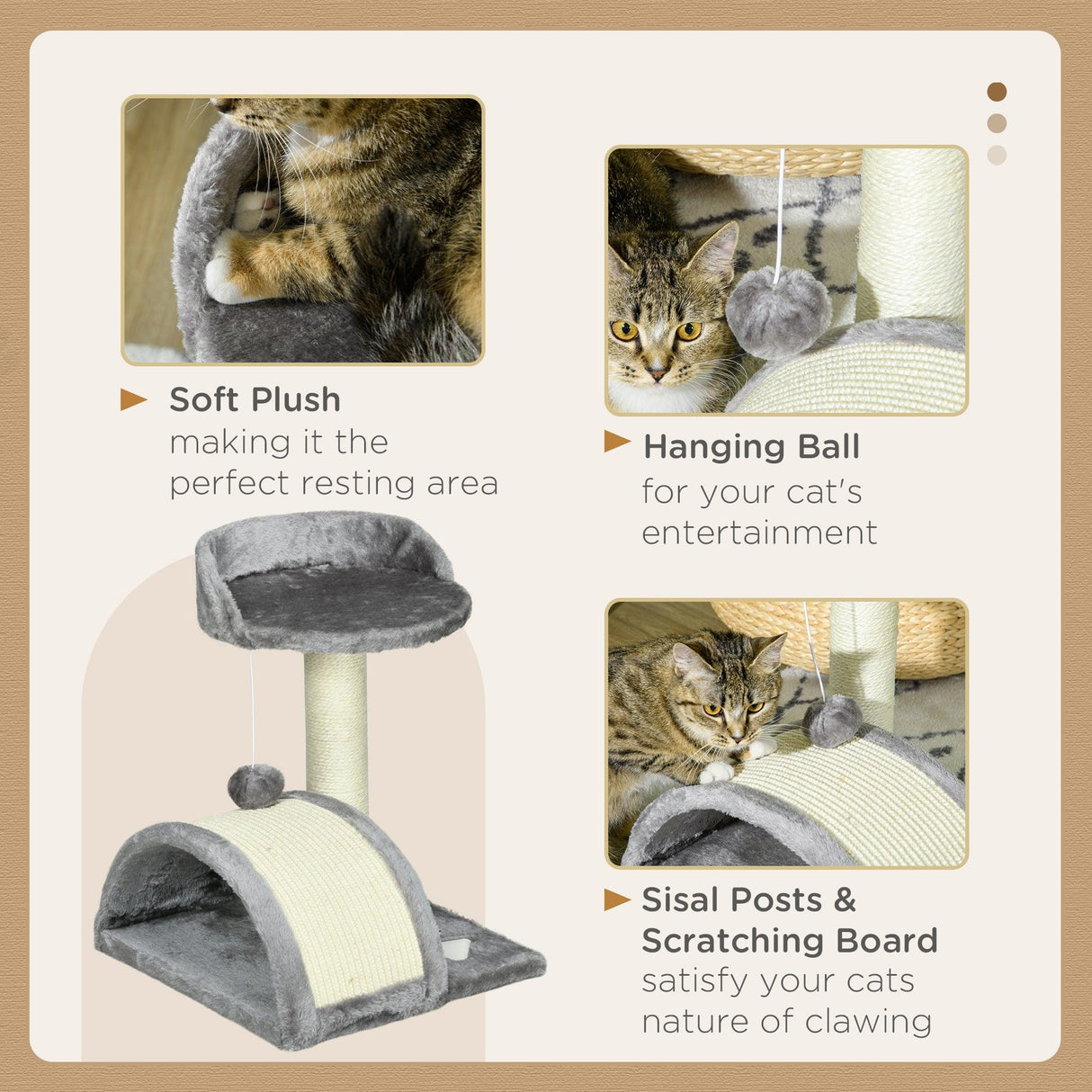 Soft Plush
making it the perfect resting area

Hanging Ball
for your cat's entertainment

Sisal Posts & Scratching Board
satisfy your cats nature of clawing