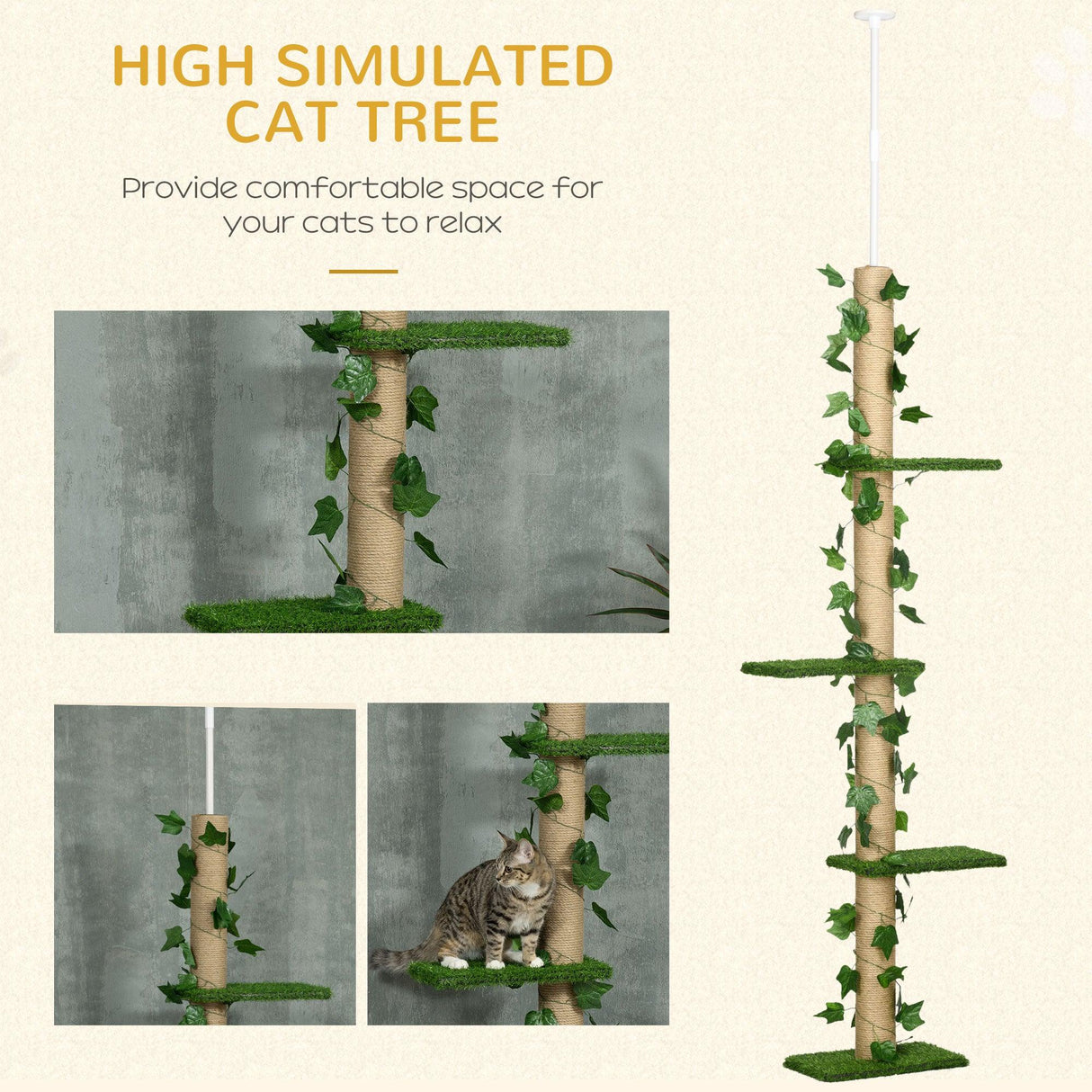 HIGH SIMULATED CAT TREE

Provide comfortable space for your cats to relax