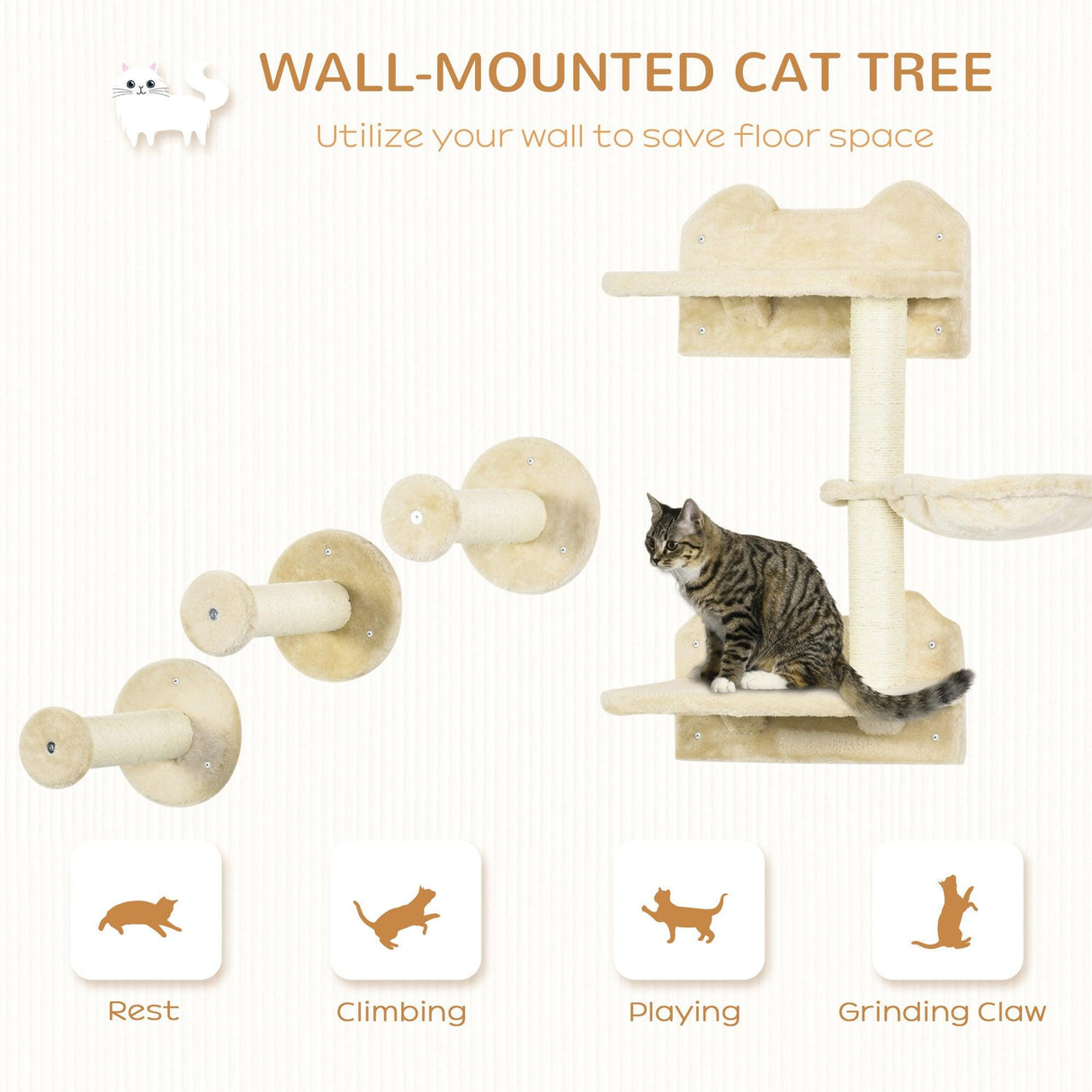 WALL-MOUNTED CAT TREE

Utilize your wall to save floor space

Rest

Climbing

Playing

Grinding Claw