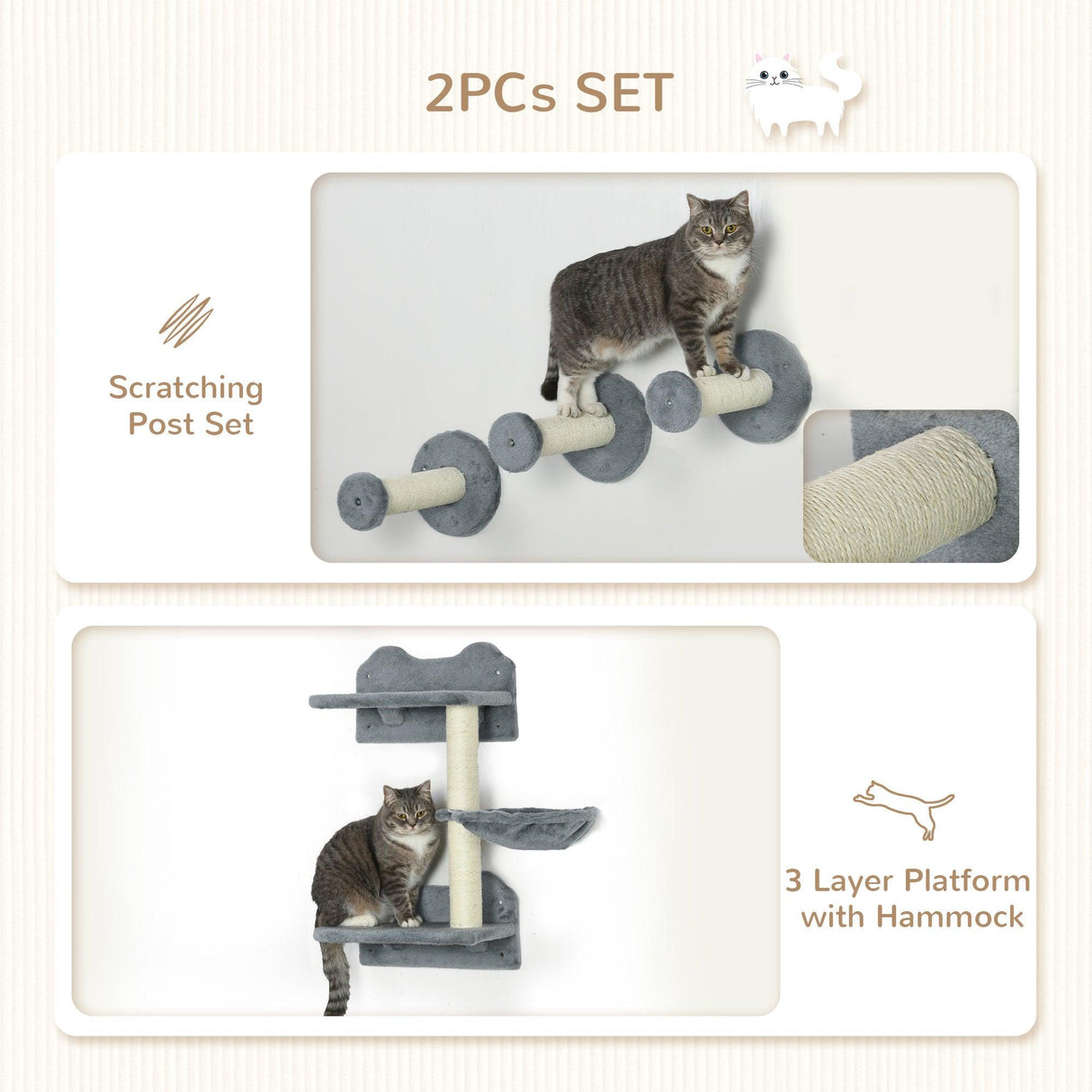 2PCs SET

Scratching Post Set

3 Layer Platform with Hammock