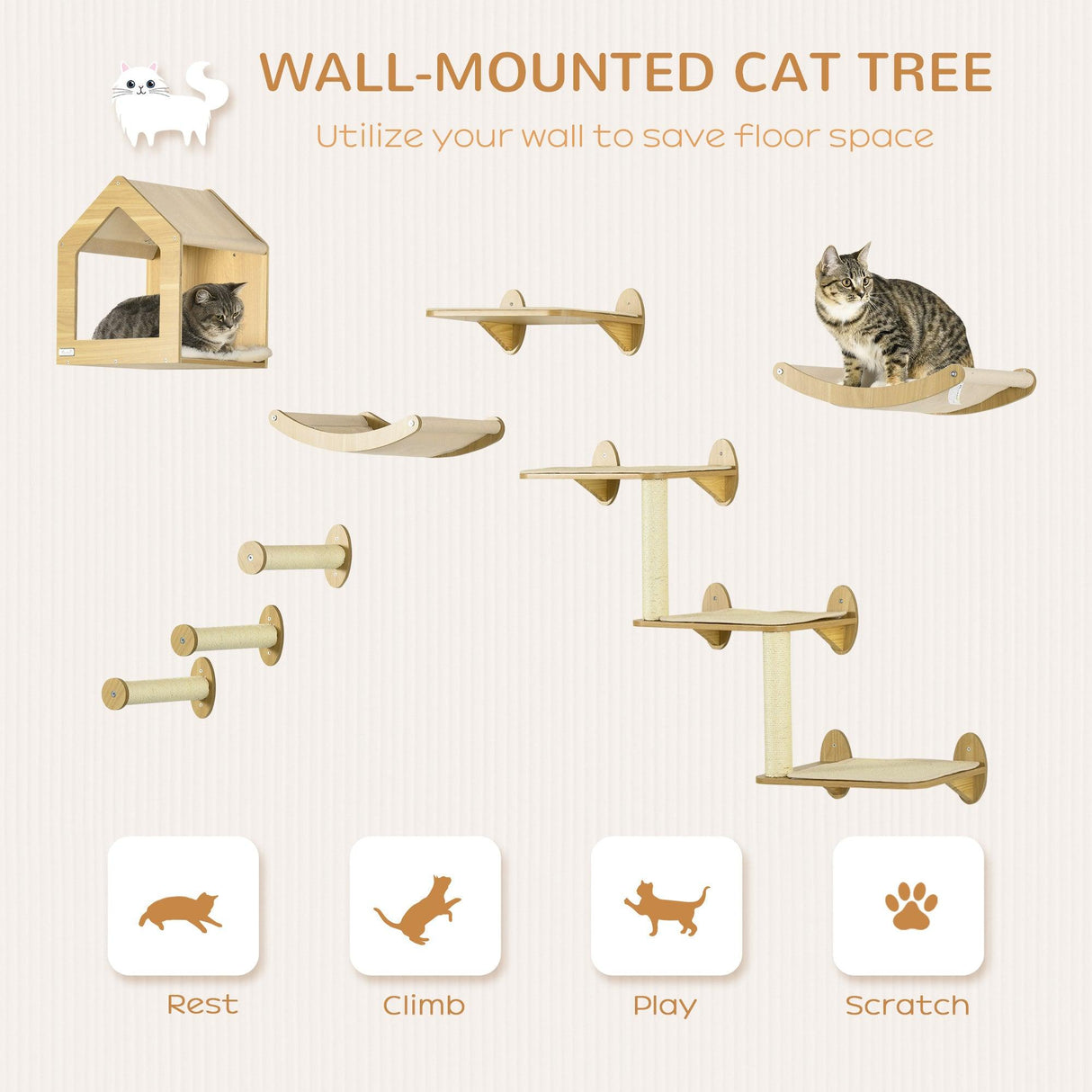 WALL-MOUNTED CAT TREE

Utilize your wall to save floor space

Rest

Climb

Play

Scratch