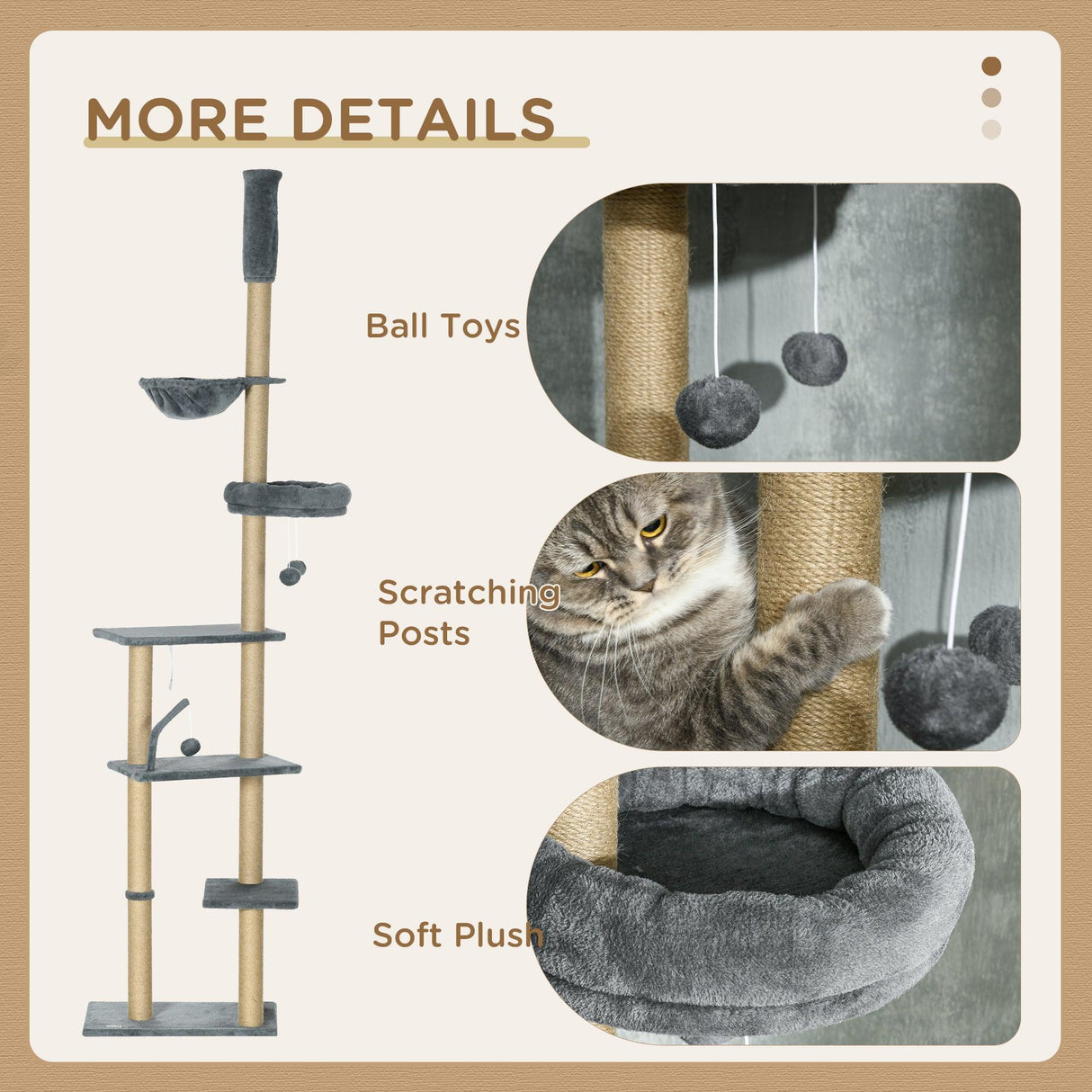 MORE DETAILS

Ball Toys

Scratching Posts

Soft Plush