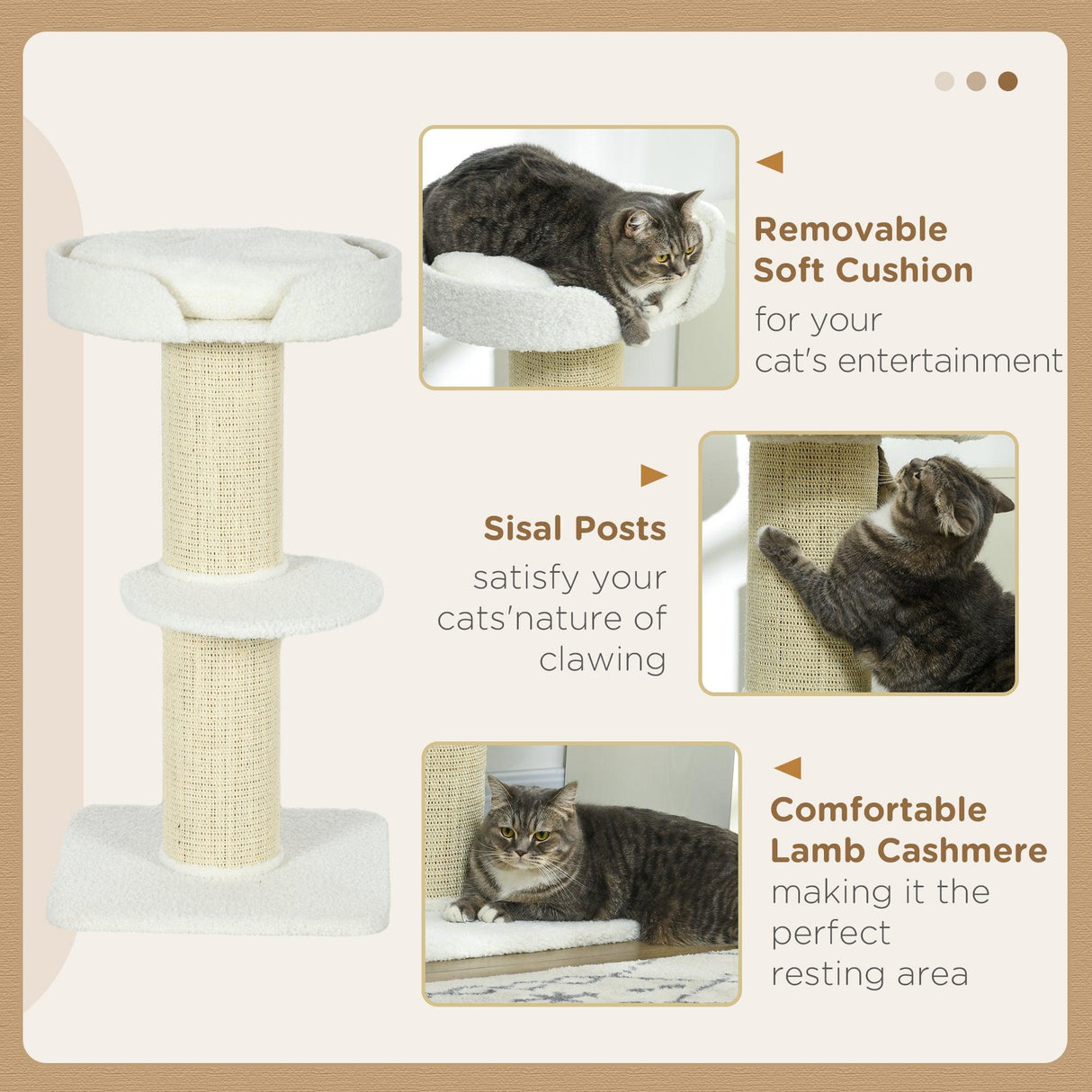 Removable Soft Cushion
for your cat's entertainment

Sisal Posts
satisfy your cats'nature of clawing

Comfortable Lamb Cashmere
making it the perfect resting area