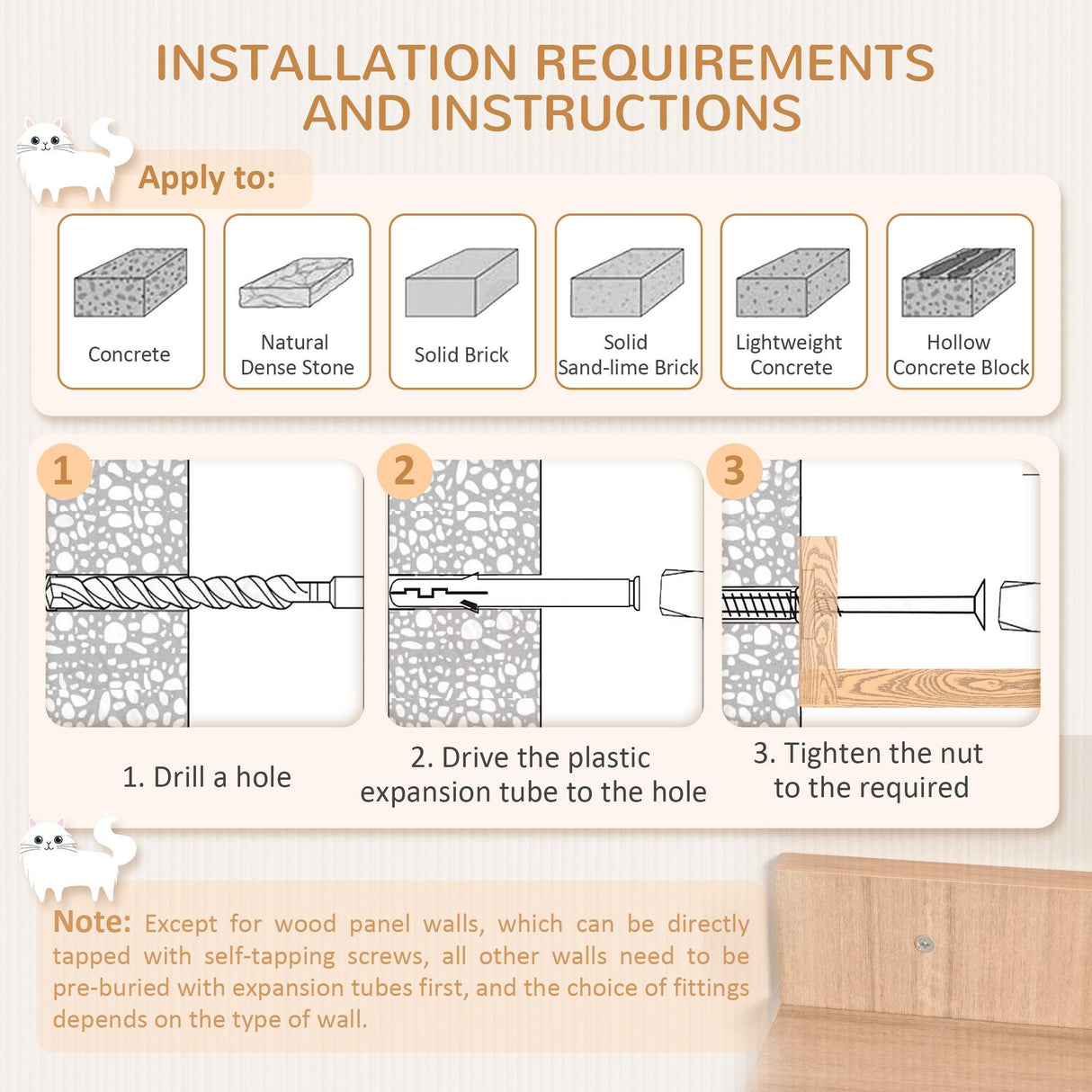 INSTALLATION REQUIREMENTS AND INSTRUCTIONS

Apply to:

Concrete

Natural Dense Stone

Solid Brick

Solid Sand-lime Brick

Lightweight Concrete

Hollow Concrete Block

1

2

3

1. Drill a hole

2. Drive the plastic expansion tube to the hole

3. Tighten the nut to the required

Note: Except for wood panel walls, which can be directly tapped with self-tapping screws, all other walls need to be pre-buried with expansion tubes first, and the choice of fittings depends on the type of wall.