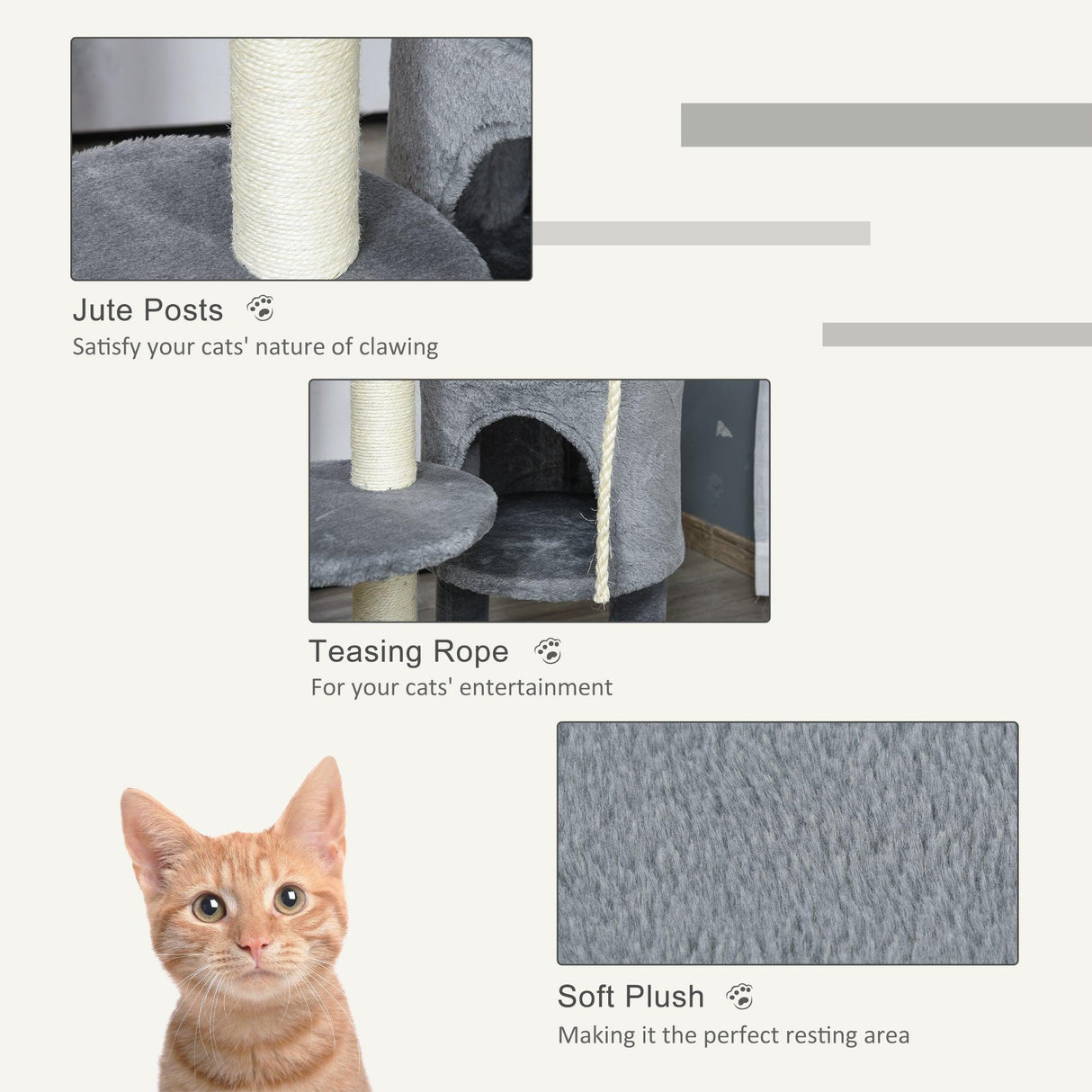 Jute Posts

Satisfy your cats' nature of clawing

Teasing Rope

For your cats' entertainment

Soft Plush

Making it the perfect resting area