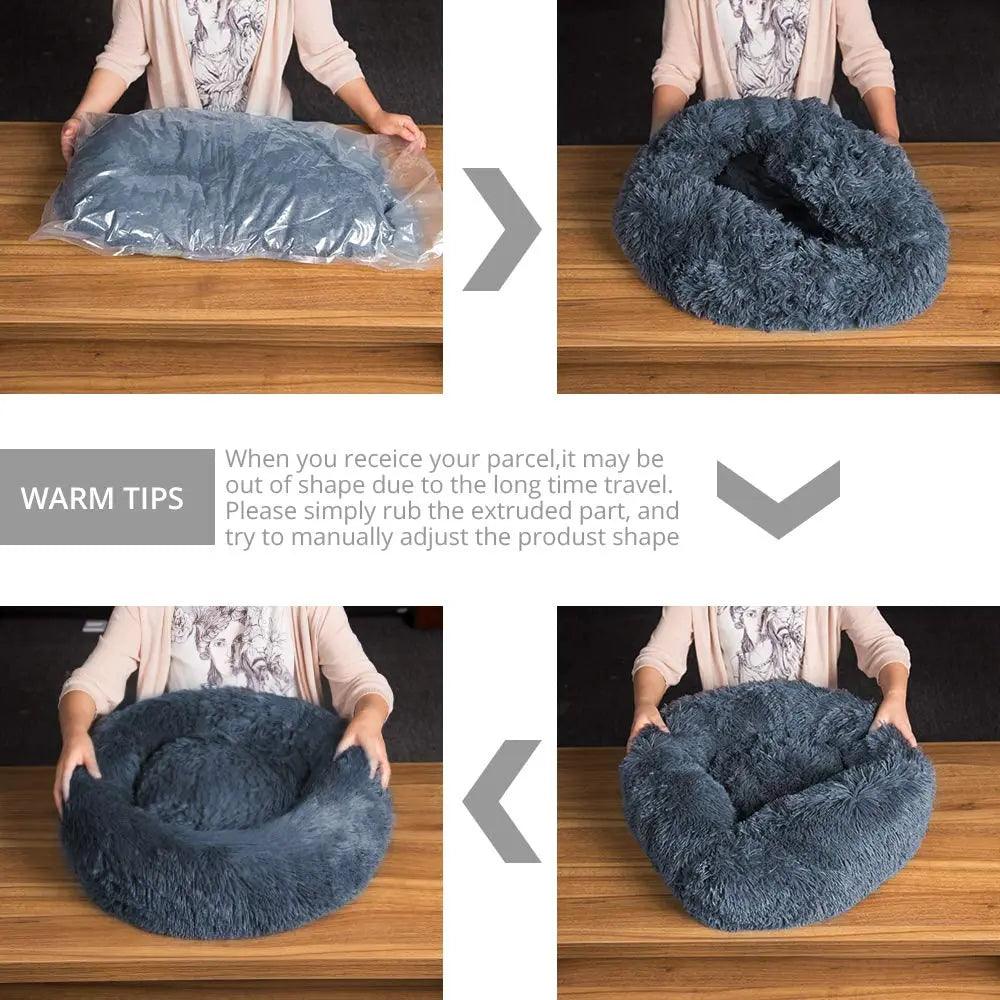 WARM TIPS

When you receice your parcel,it may be out of shape due to the long time travel. Please simply rub the extruded part, and try to manually adjust the produst shape