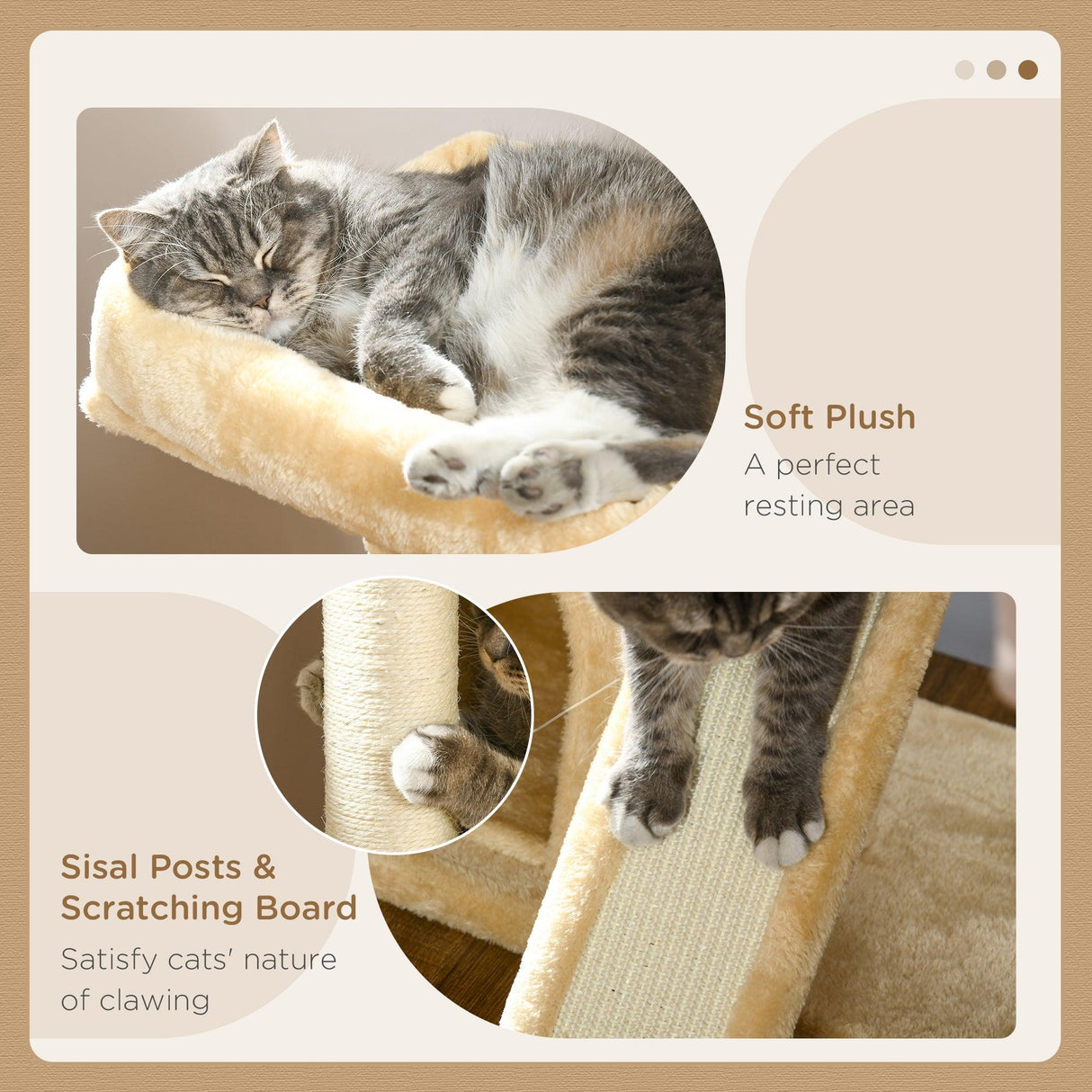 Soft Plush
A perfect resting area

Sisal Posts & Scratching Board
Satisfy cats' nature of clawing