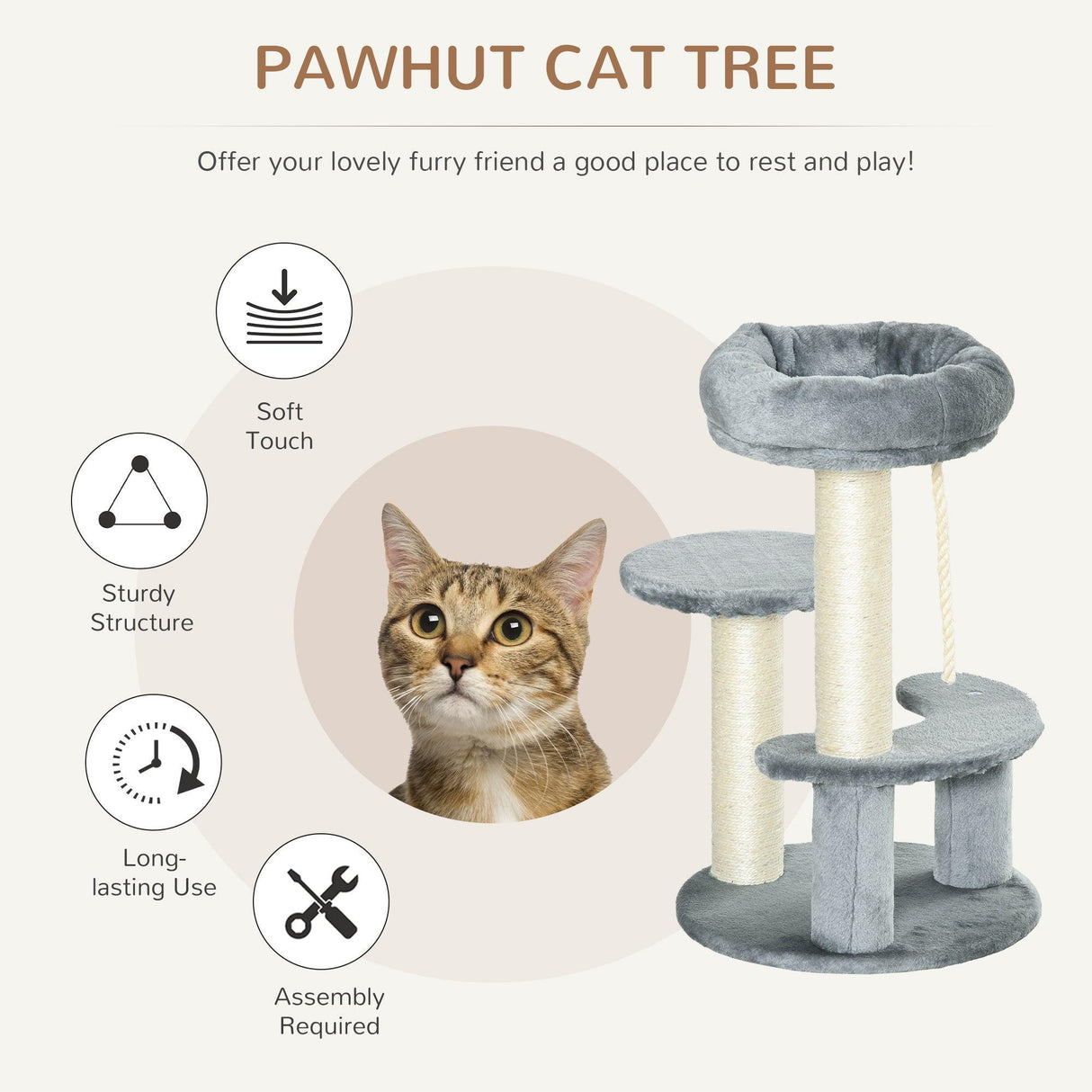 PAWHUT CAT TREE

Offer your lovely furry friend a good place to rest and play!

Soft Touch

Sturdy Structure

Long-lasting Use

Assembly Required