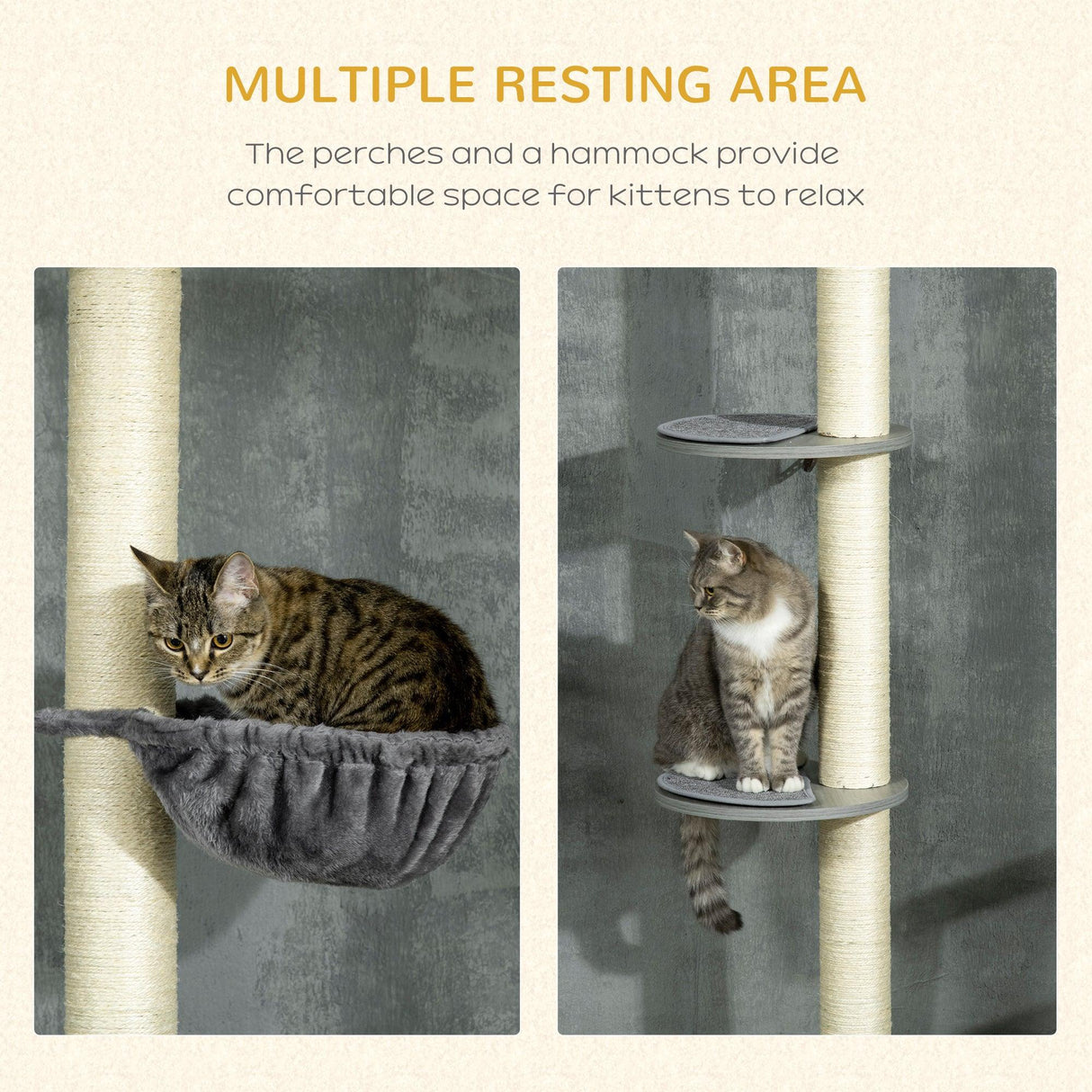 MULTIPLE RESTING AREA

The perches and a hammock provide comfortable space for kittens to relax