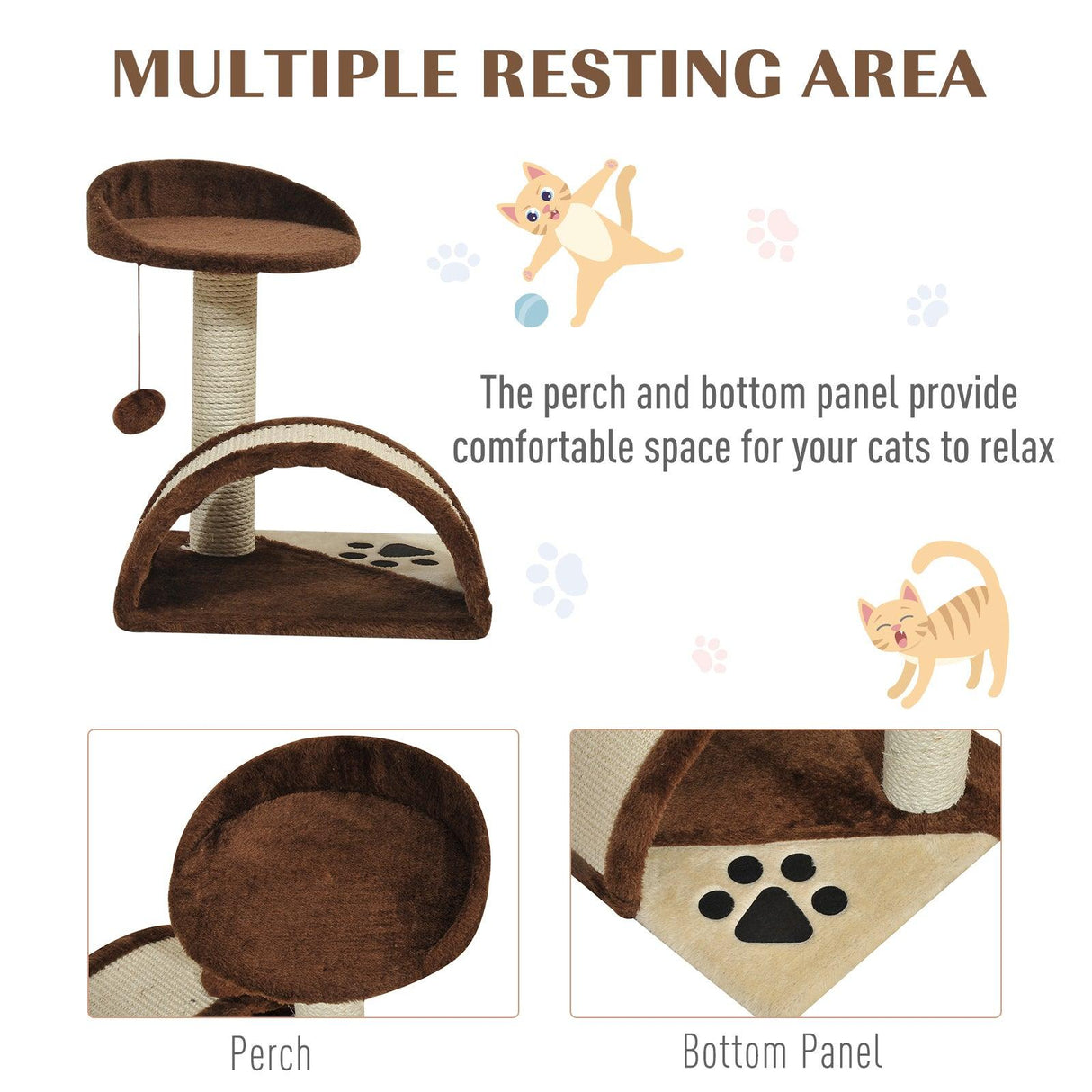 MULTIPLE RESTING AREA

The perch and bottom panel provide comfortable space for your cats to relax

Perch

Bottom Panel