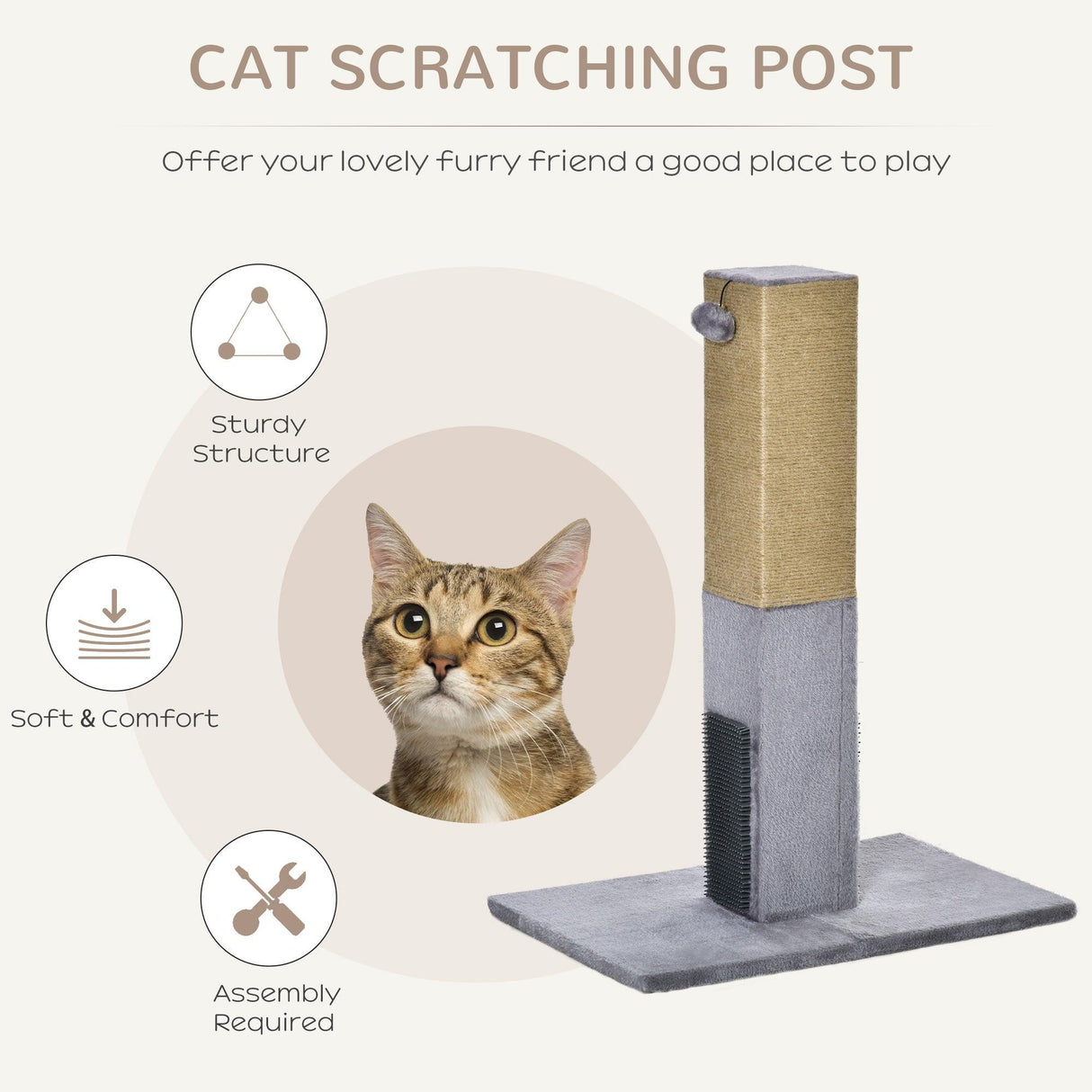 CAT SCRATCHING POST

Offer your lovely furry friend a good place to play

Sturdy Structure

Soft & Comfort

Assembly Required