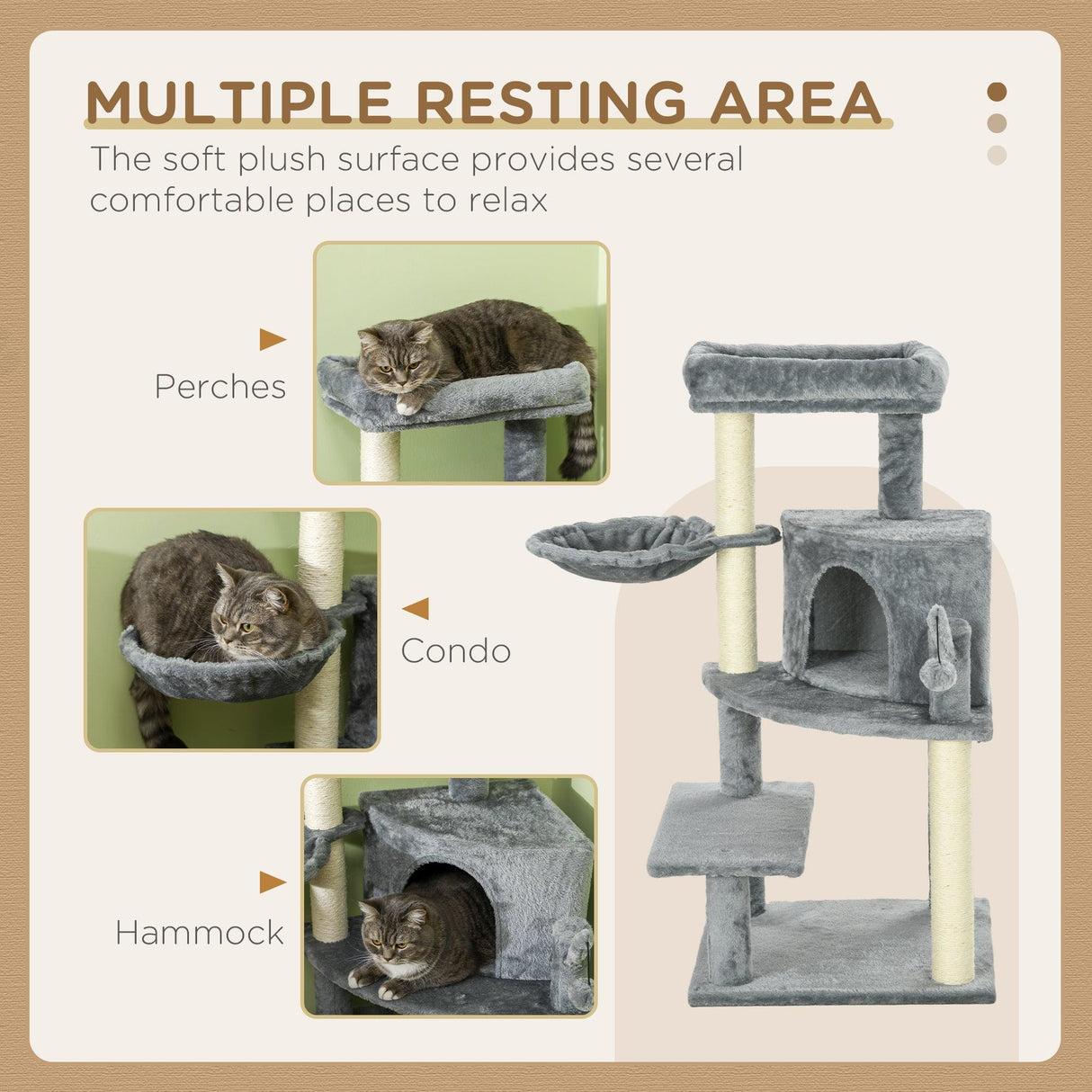 MULTIPLE RESTING AREA

The soft plush surface provides several comfortable places to relax

Perches

Condo

Hammock