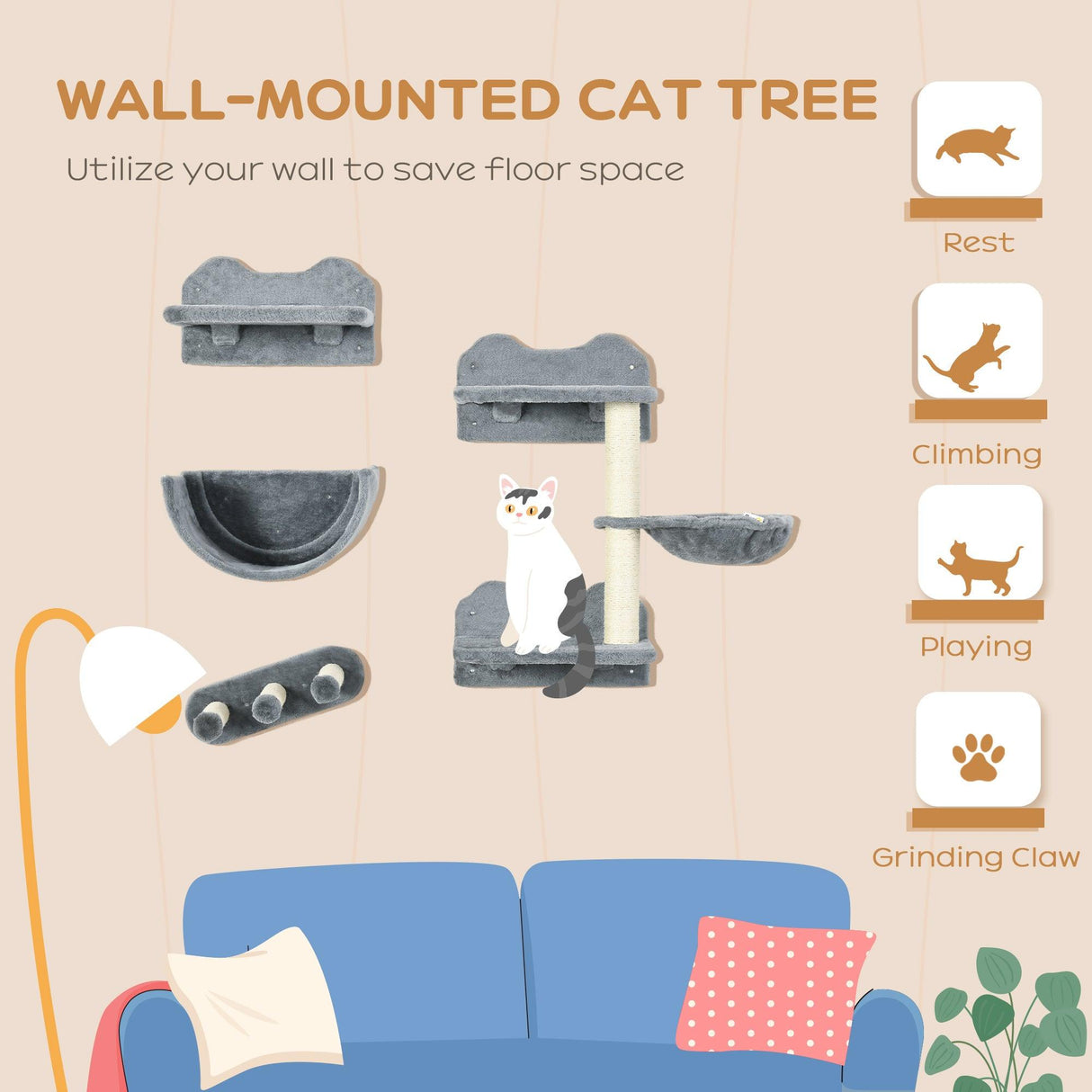 WALL-MOUNTED CAT TREE

Utilize your wall to save floor space

Rest

Climbing

Playing

Grinding Claw