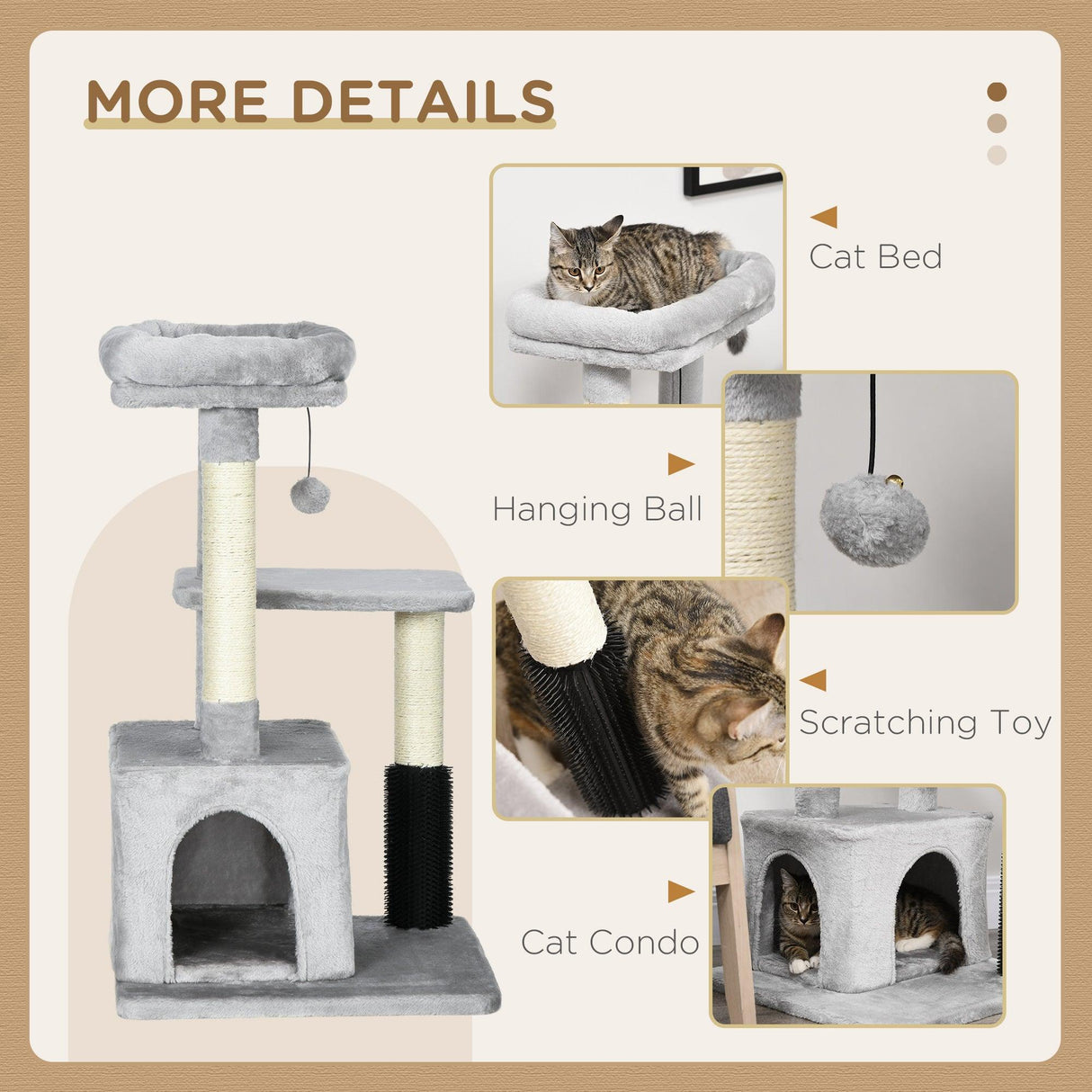 MORE DETAILS

Cat Bed

Hanging Ball

Scratching Toy

Cat Condo