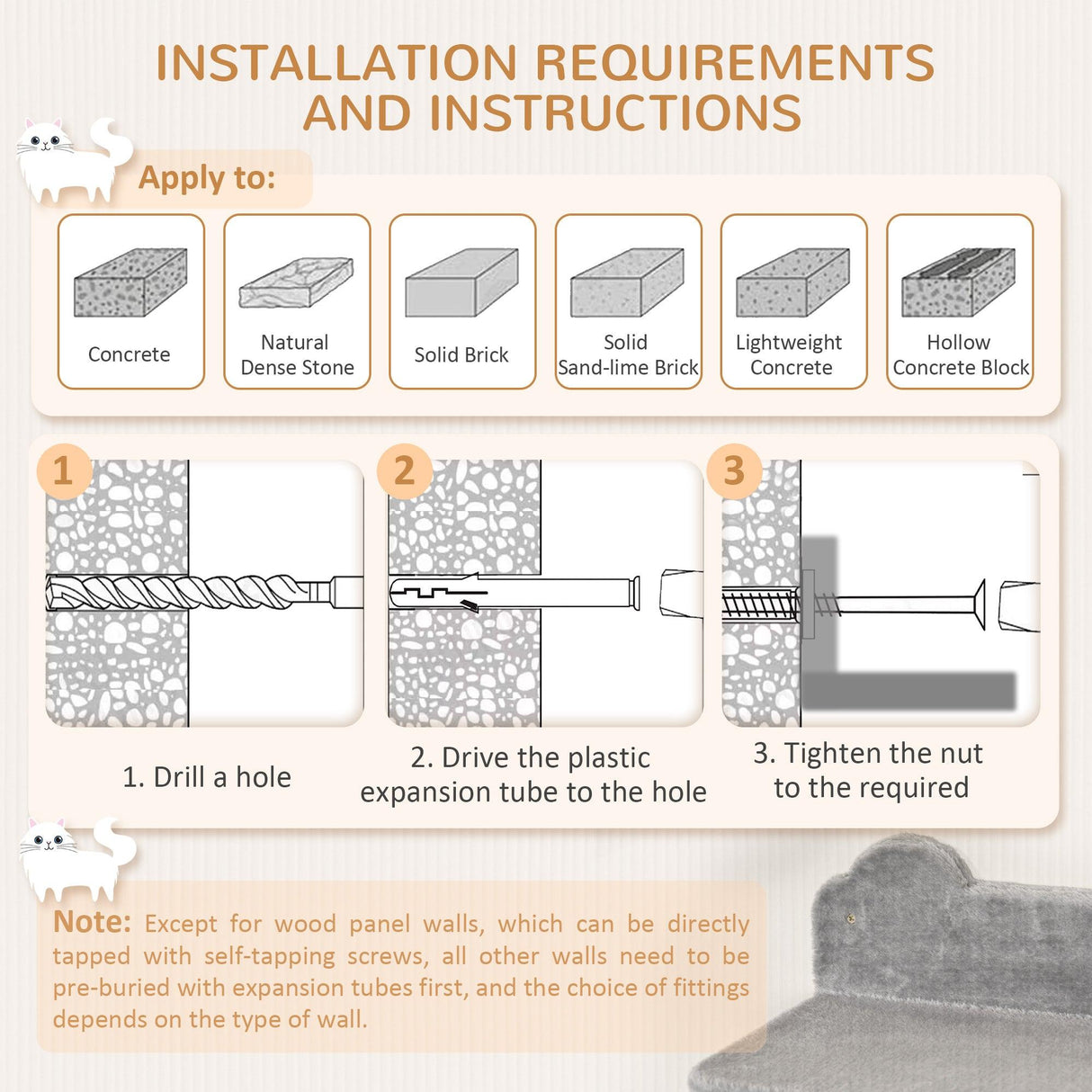 INSTALLATION REQUIREMENTS AND INSTRUCTIONS

Apply to:

Concrete

Natural Dense Stone

Solid Brick

Solid Sand-lime Brick

Lightweight Concrete

Hollow Concrete Block

1

2

3

1. Drill a hole

2. Drive the plastic expansion tube to the hole

3. Tighten the nut to the required

Note: Except for wood panel walls, which can be directly tapped with self-tapping screws, all other walls need to be pre-buried with expansion tubes first, and the choice of fittings depends on the type of wall.