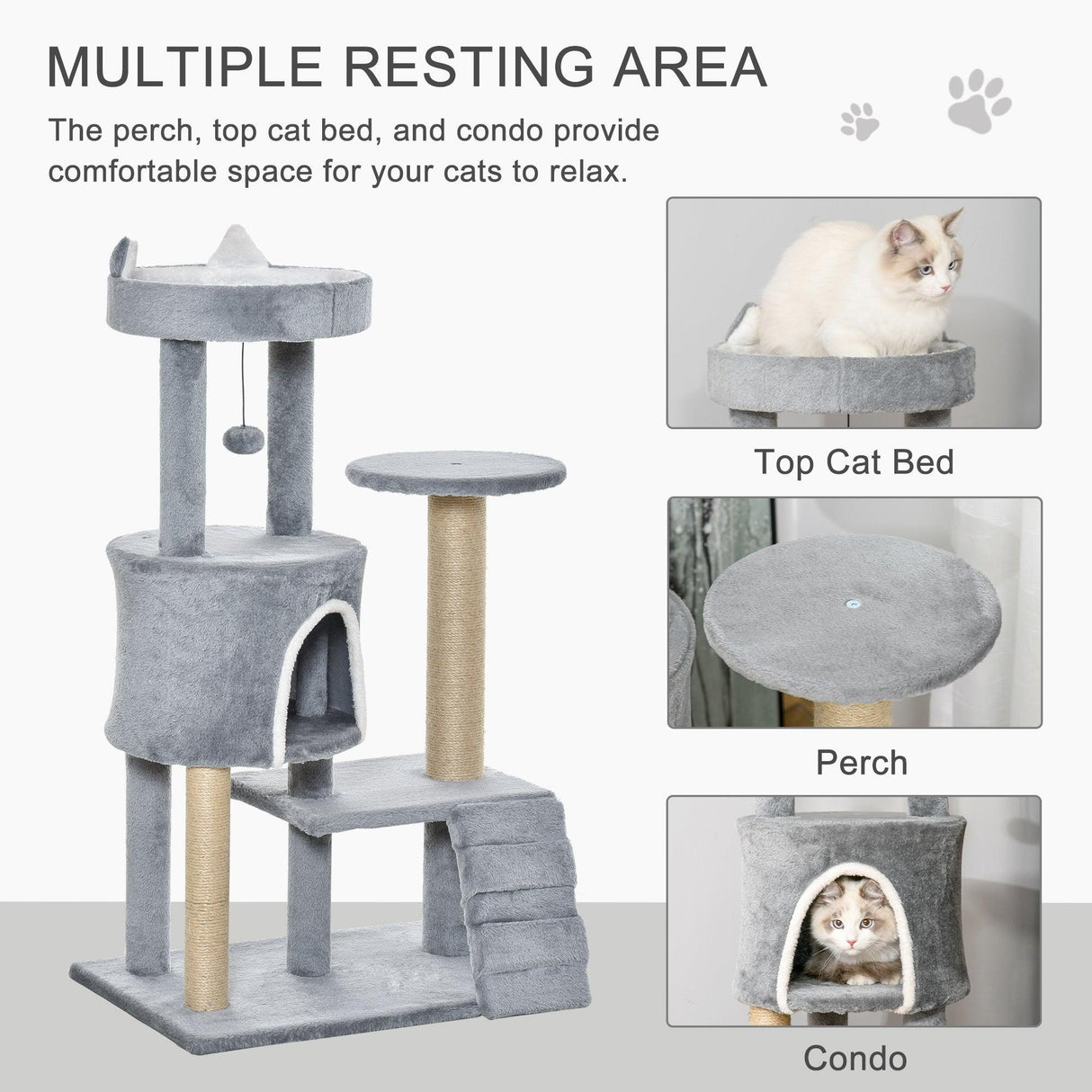 MULTIPLE RESTING AREA

The perch, top cat bed, and condo provide comfortable space for your cats to relax.

Top Cat Bed

Perch

Condo