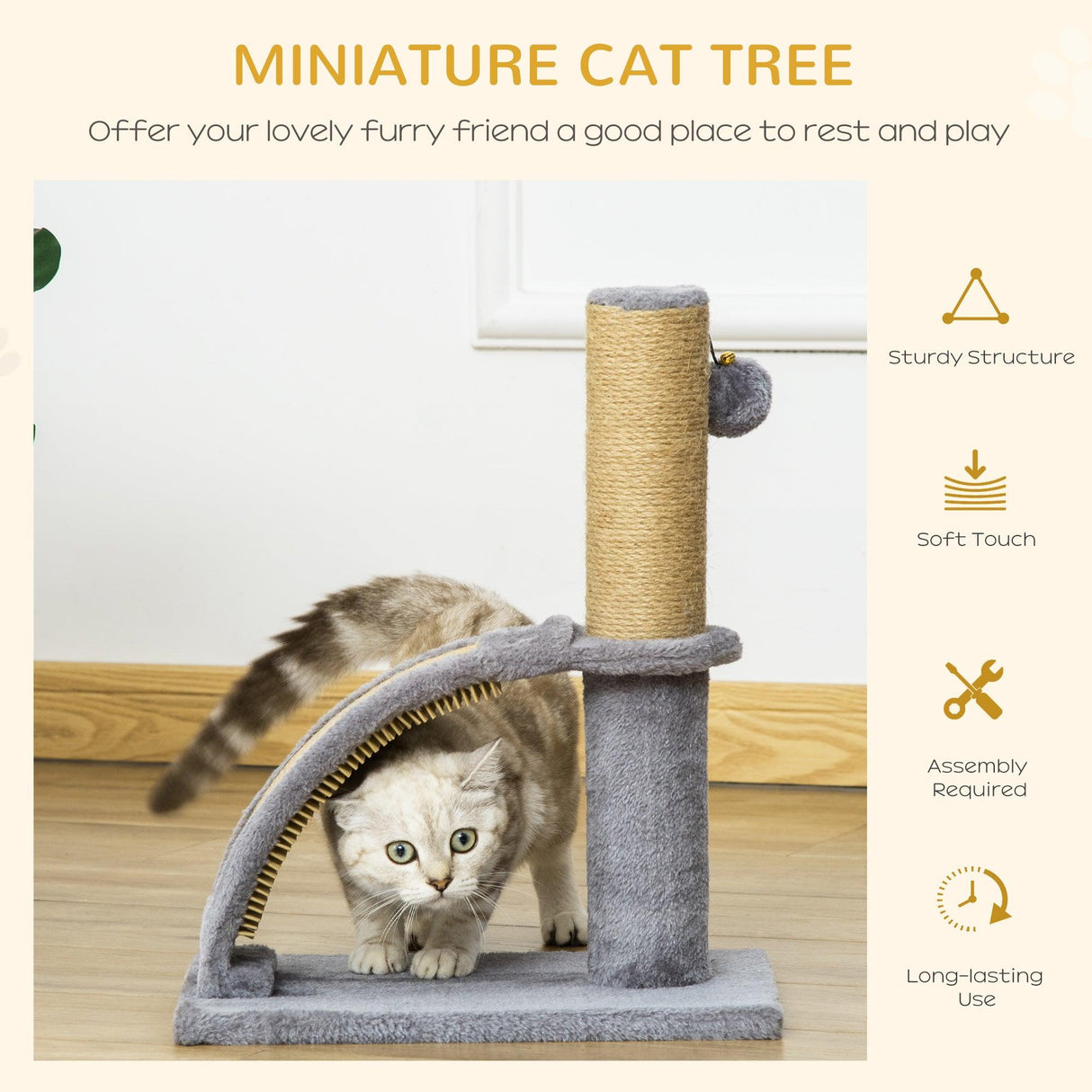 MINIATURE CAT TREE

Offer your lovely furry friend a good place to rest and play

Sturdy Structure

Soft Touch

Assembly Required

Long-lasting Use