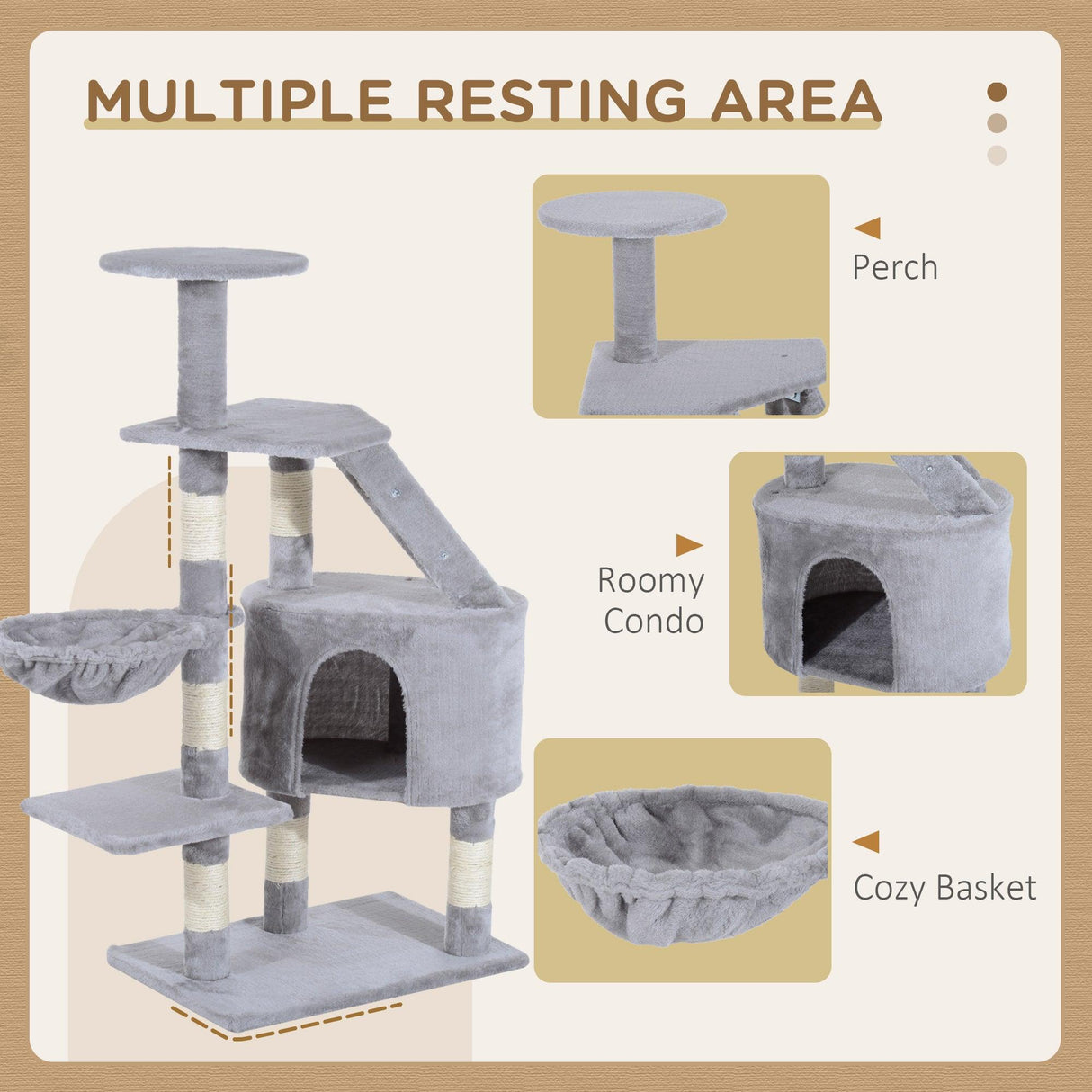 MULTIPLE RESTING AREA

Perch

Roomy Condo

Cozy Basket