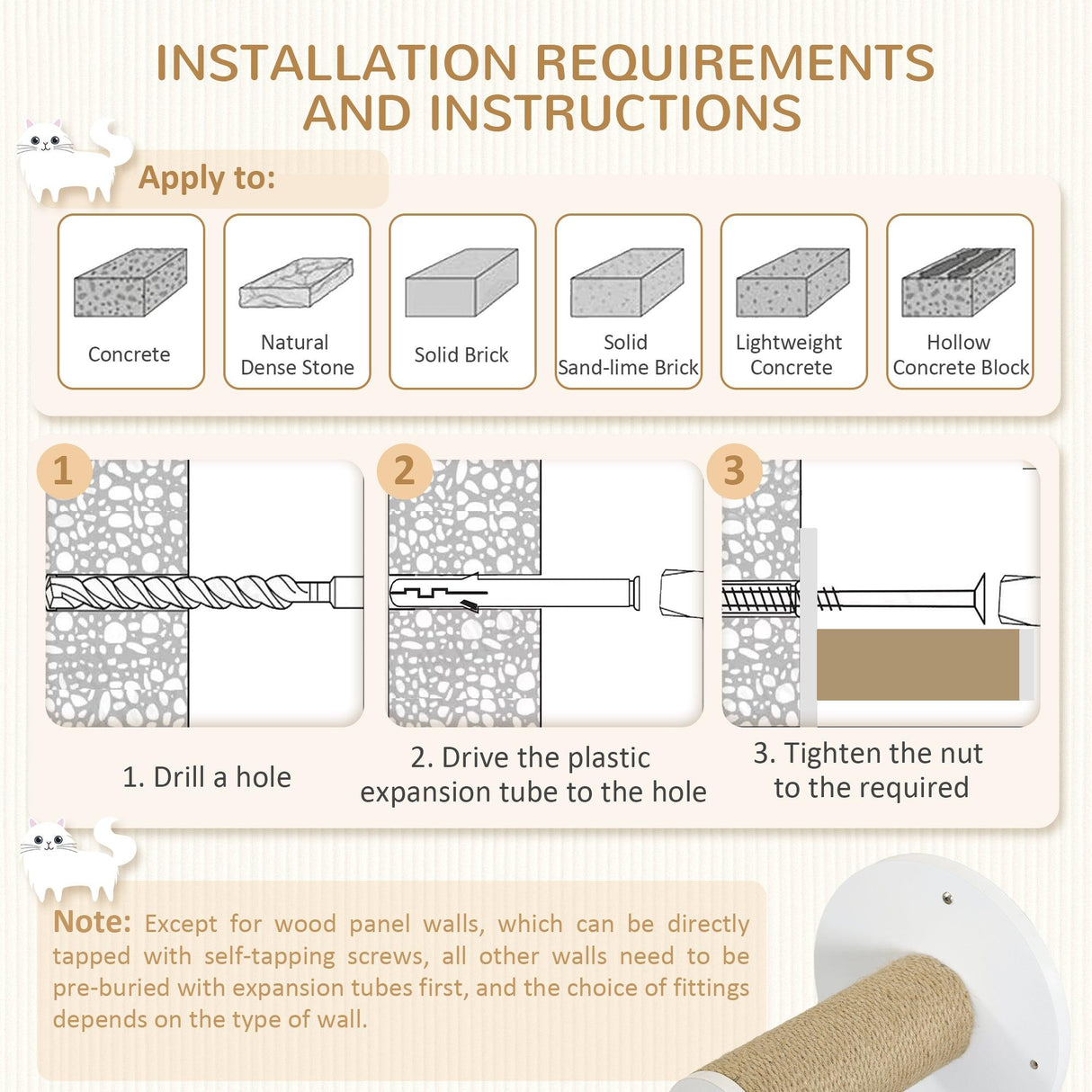 INSTALLATION REQUIREMENTS AND INSTRUCTIONS

Apply to:

Concrete

Natural Dense Stone

Solid Brick

Solid Sand-lime Brick

Lightweight Concrete

Hollow Concrete Block

1

2

3

1. Drill a hole

2. Drive the plastic expansion tube to the hole

3. Tighten the nut to the required

Note: Except for wood panel walls, which can be directly tapped with self-tapping screws, all other walls need to be pre-buried with expansion tubes first, and the choice of fittings depends on the type of wall.