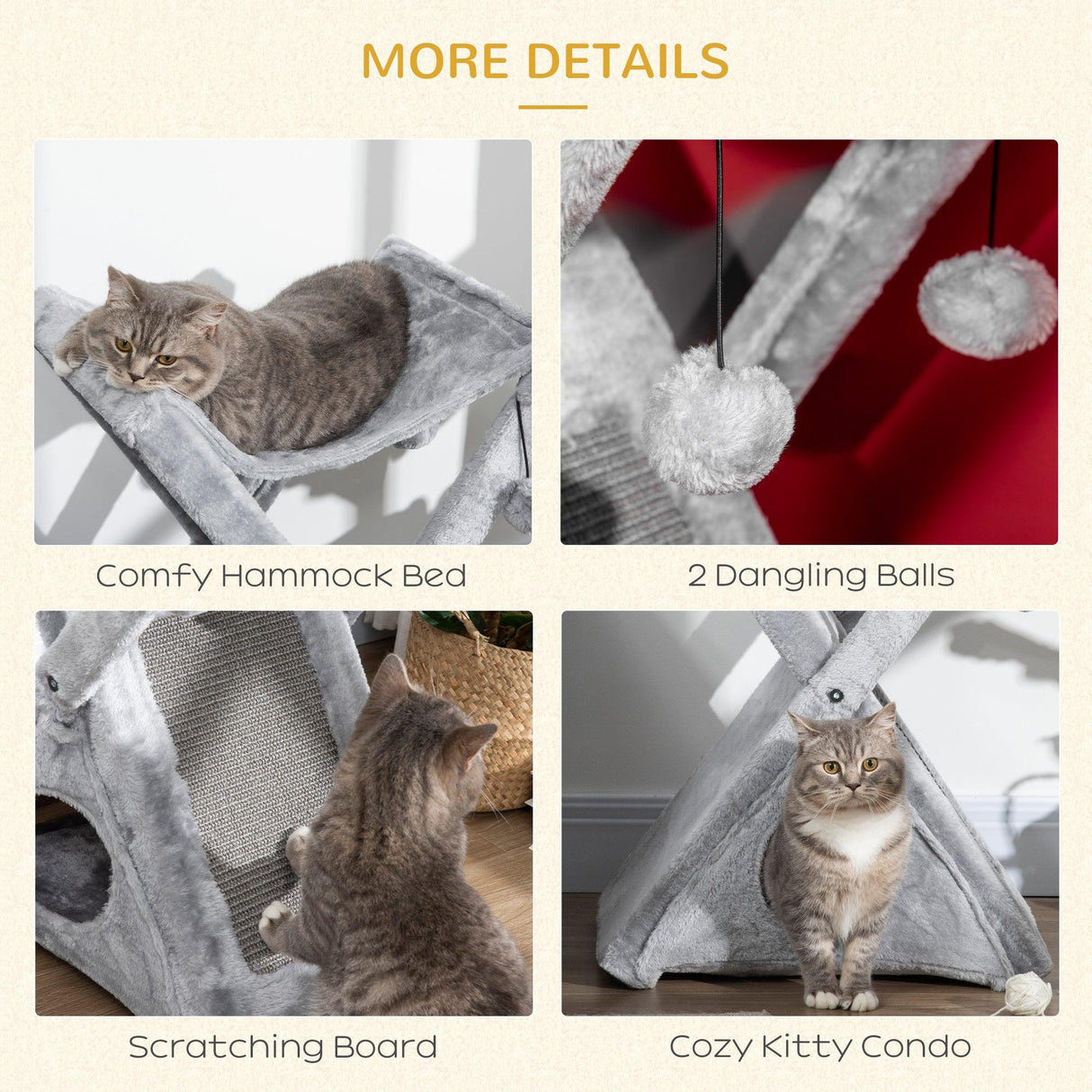 MORE DETAILS

Comfy Hammock Bed

2 Dangling Balls

Scratching Board

Cozy Kitty Condo