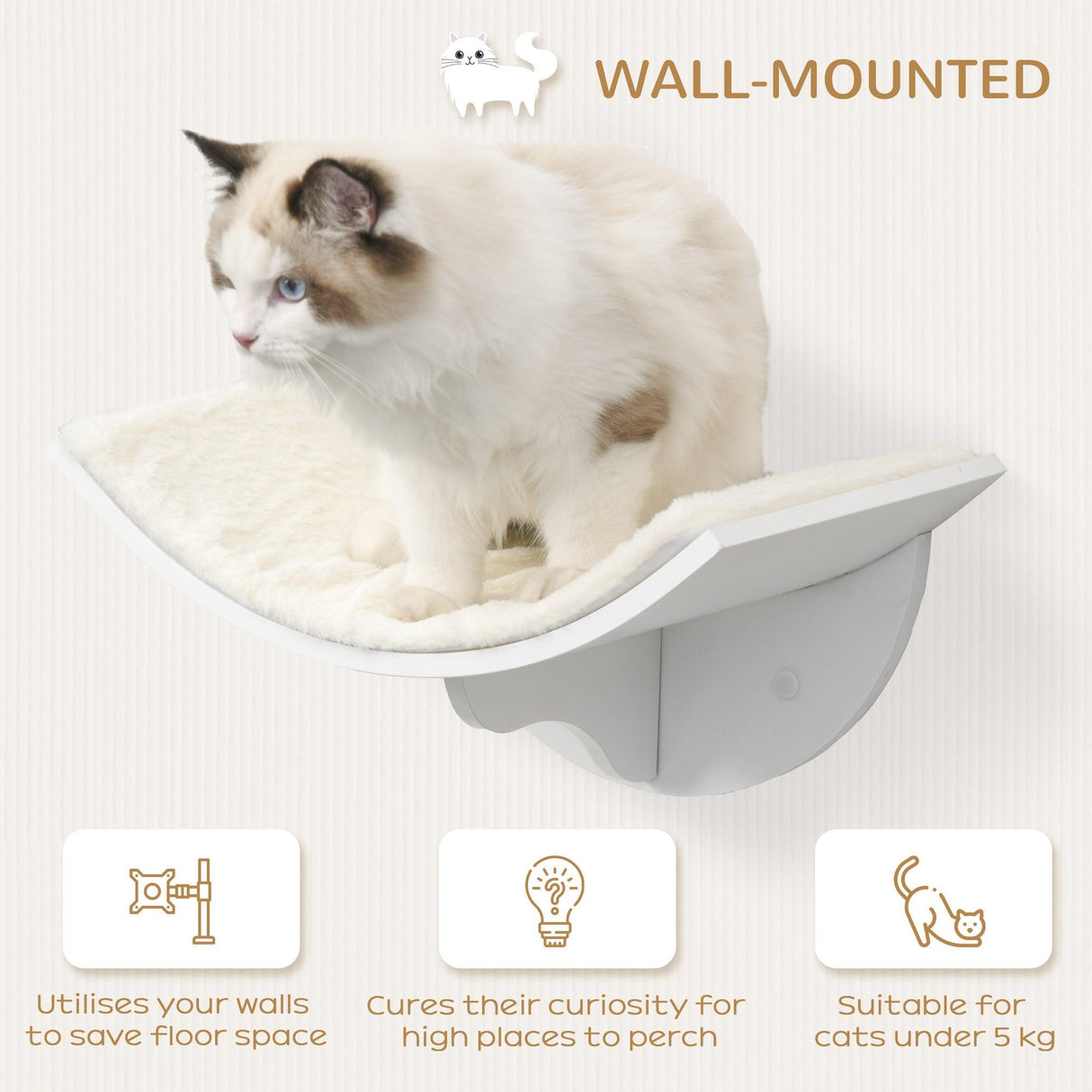 WALL-MOUNTED

Utilises your walls to save floor space

Cures their curiosity for high places to perch

Suitable for cats under 5 kg